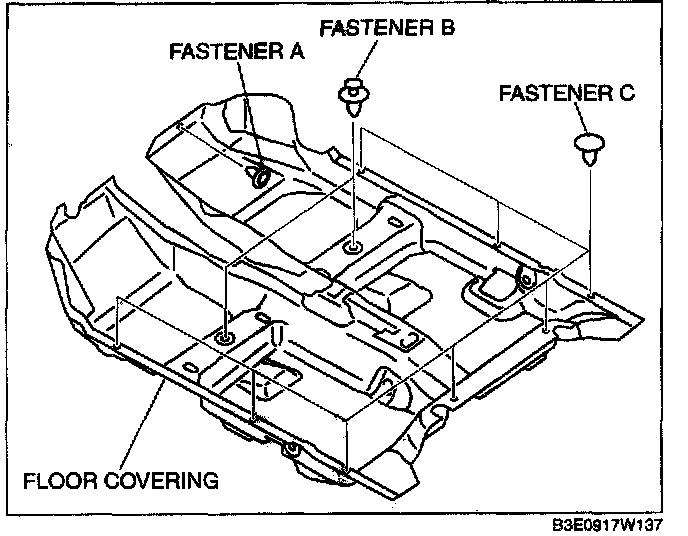 FASTENER B
FASTENER A
FASTENER C
FLOOR COVERING
B3E0917W137