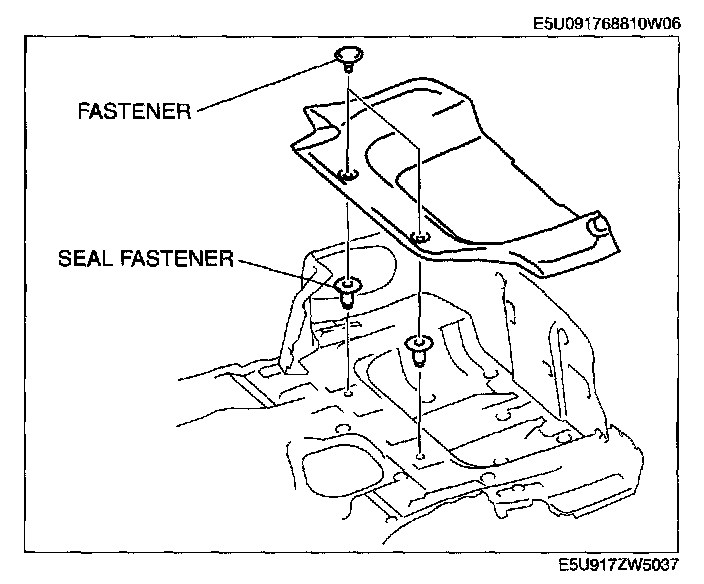 E5U091768810W06

FASTENER

SEAL FASTENER

E5U917ZW5037