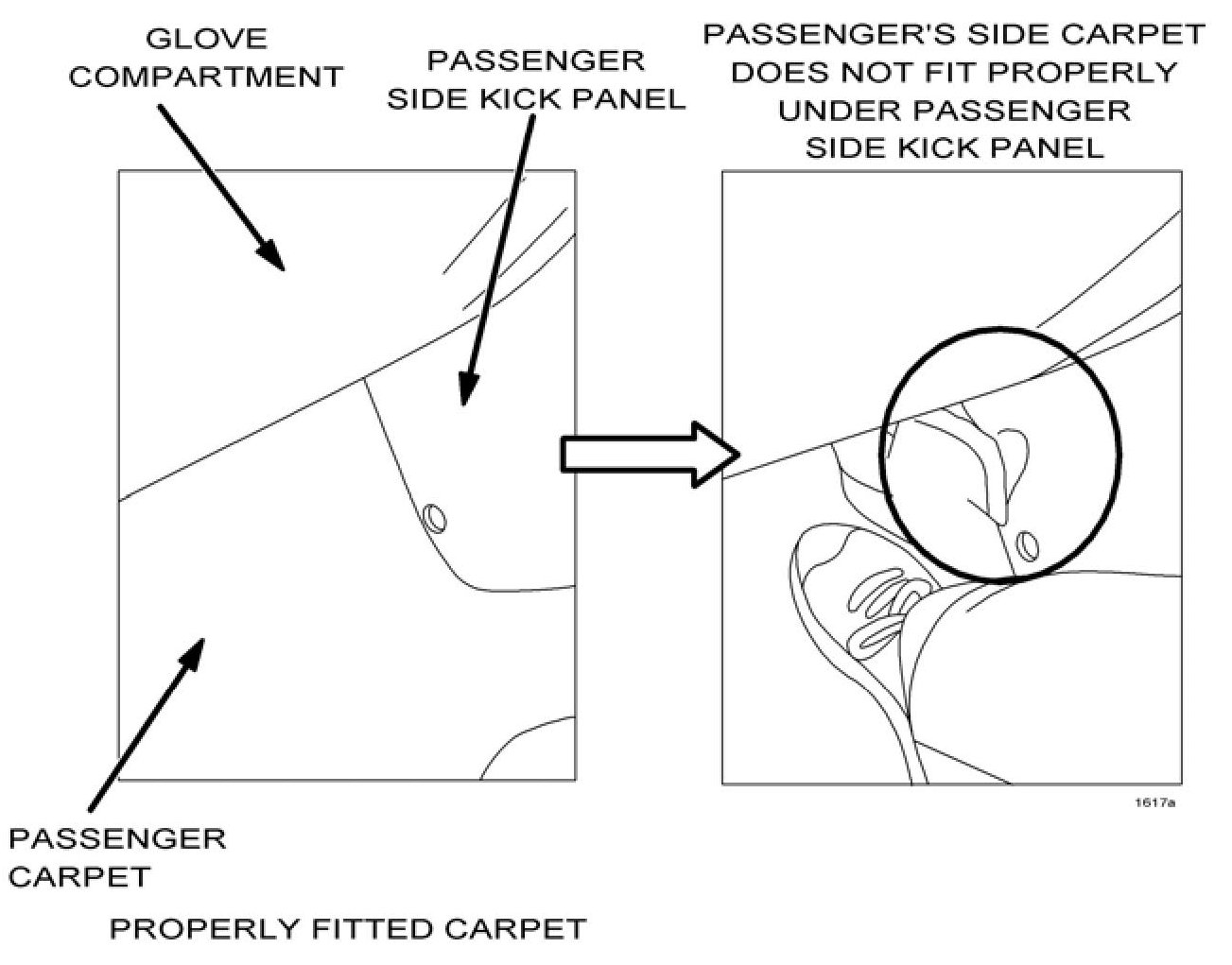 GLOVE COMPARTMENT

PASSENGER SIDE KICK PANEL

PASSENGER'S SIDE CARPET DOES NOT FIT PROPERLY UNDER PASSENGER SIDE KICK PANEL

1617a

PASSENGER CARPET

PROPERLY FITTED CARPET