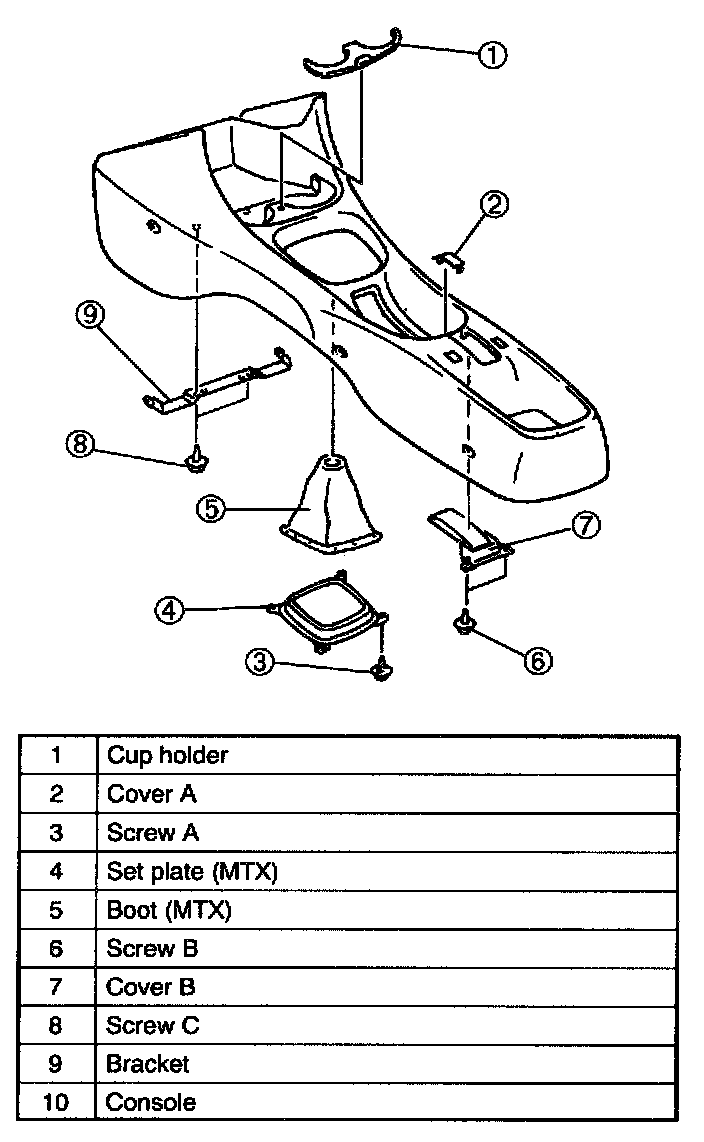 ①
②
⑨
⑧
⑤
⑦
④
③
⑥

| 1 | Cup holder |
|---|---|
| 2 | Cover A |
| 3 | Screw A |
| 4 | Set plate (MTX) |
| 5 | Boot (MTX) |
| 6 | Screw B |
| 7 | Cover B |
| 8 | Screw C |
| 9 | Bracket |
| 10 | Console |