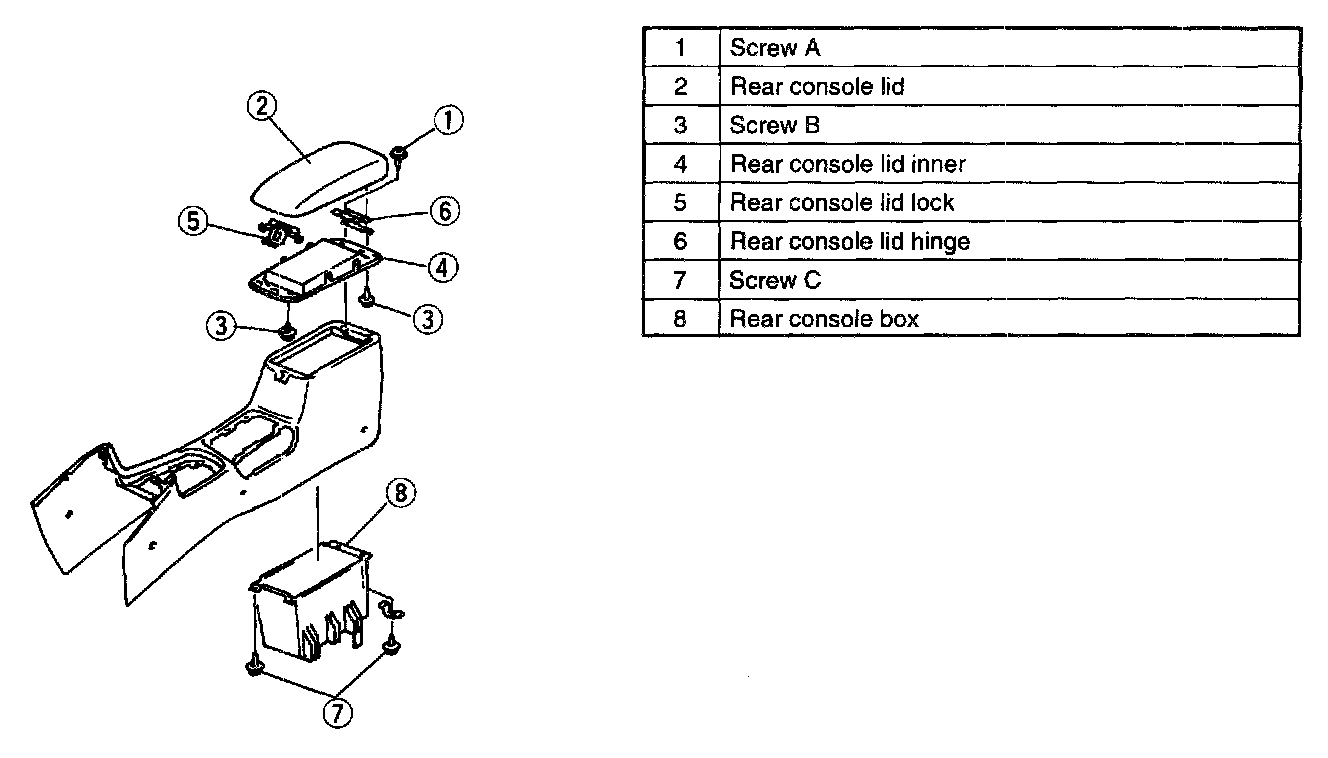 2
1
5
6
4
3
3
8
7

| 1 | Screw A |
|---|---|
| 2 | Rear console lid |
| 3 | Screw B |
| 4 | Rear console lid inner |
| 5 | Rear console lid lock |
| 6 | Rear console lid hinge |
| 7 | Screw C |
| 8 | Rear console box |