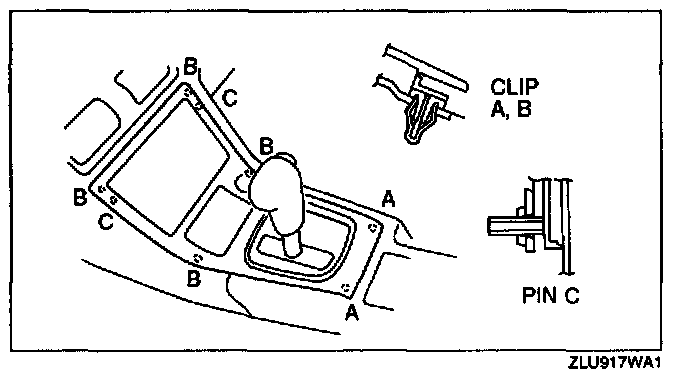 B
C
B
B
C
B
A
A
CLIP
A, B
PIN C
ZLU917WA1