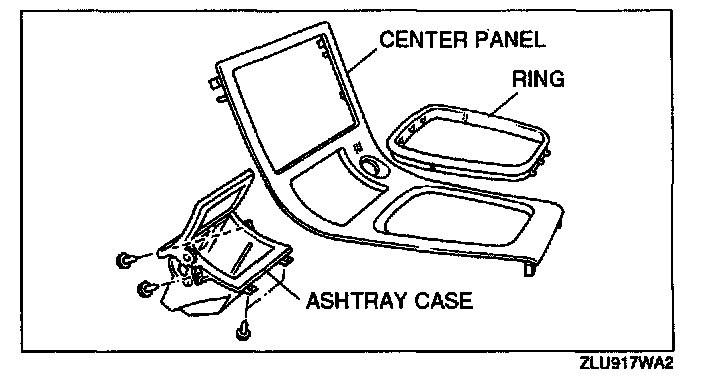 CENTER PANEL

RING

ASHTRAY CASE

ZLU917WA2