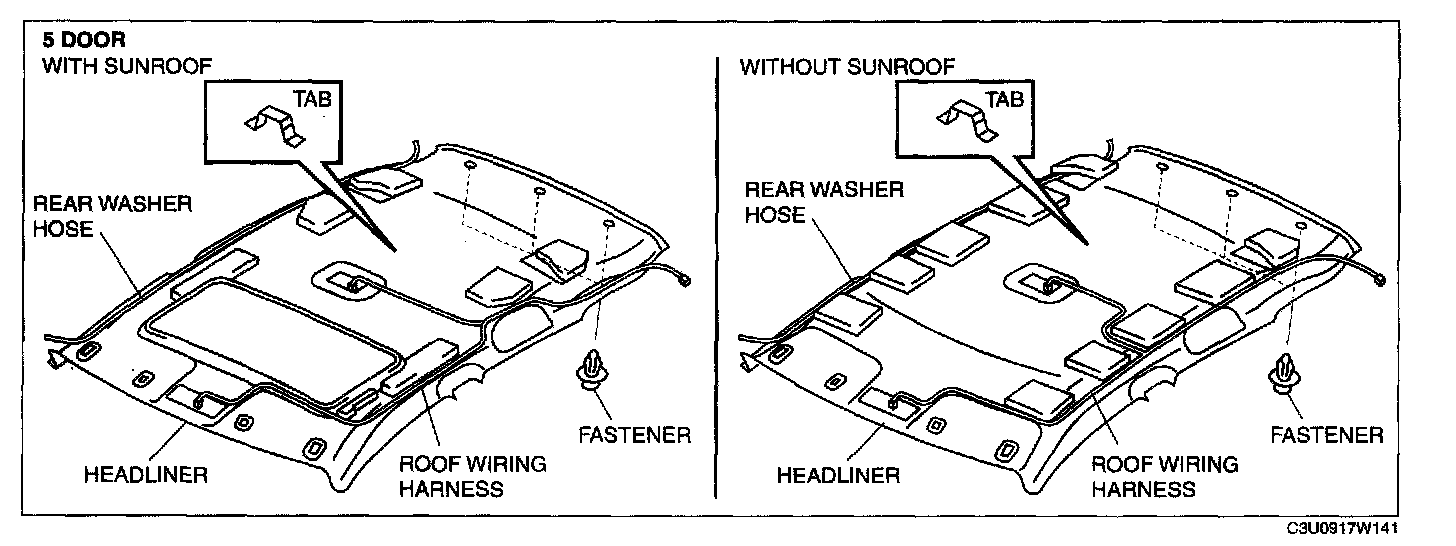 5 DOOR
WITH SUNROOF

TAB

REAR WASHER HOSE

HEADLINER

ROOF WIRING HARNESS

FASTENER

WITHOUT SUNROOF

TAB

REAR WASHER HOSE

HEADLINER

ROOF WIRING HARNESS

FASTENER

C3U0917W141