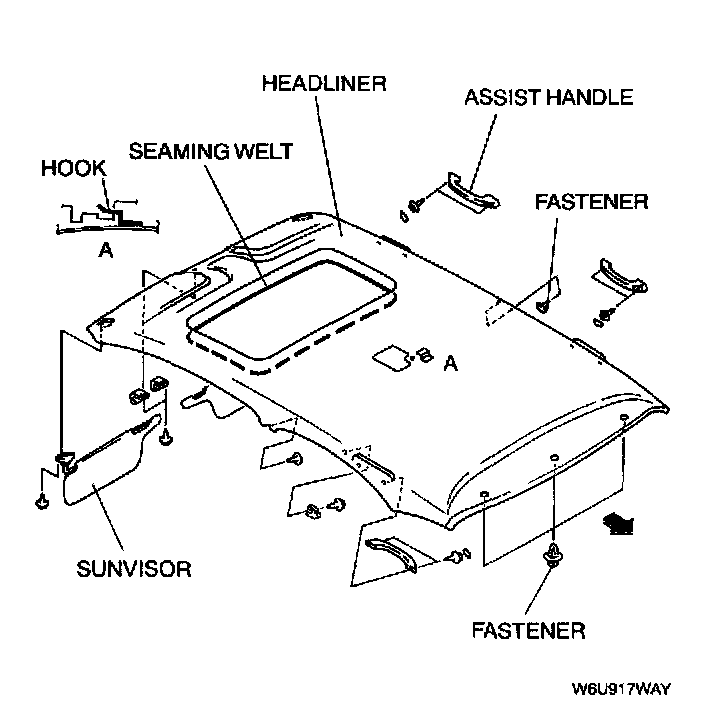 HEADLINER
ASSIST HANDLE
SEAMING WELT
HOOK
FASTENER
A
A
SUNVISOR
FASTENER
W6U917WAY