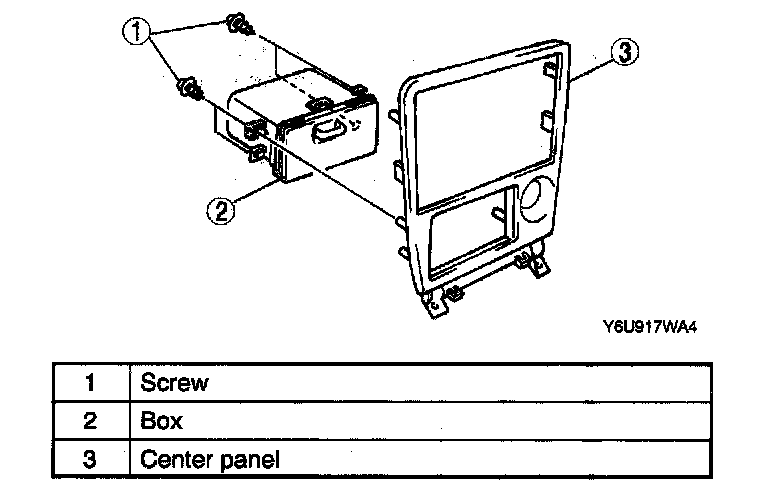 1
3
2

Y6U917WA4

| 1 | Screw |
|---|---|
| 2 | Box |
| 3 | Center panel |