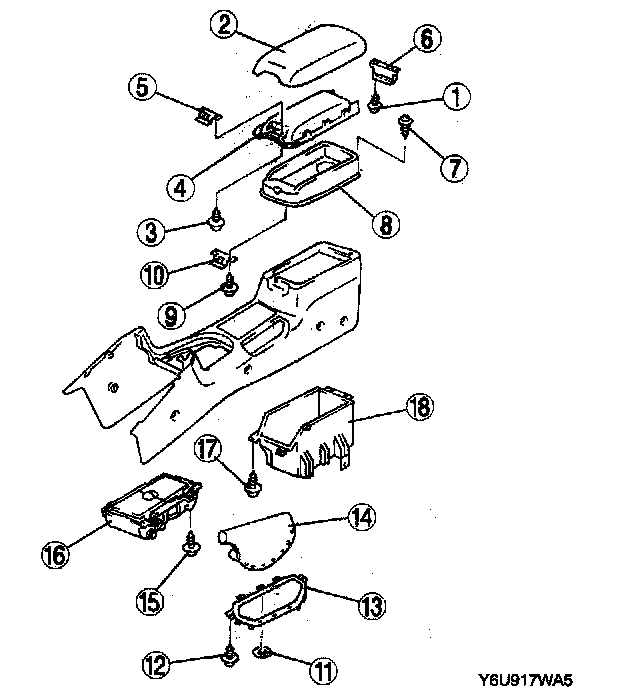 2
6
5
1
7
4
8
3
10
9
18
17
14
16
15
13
12
11
Y6U917WA5