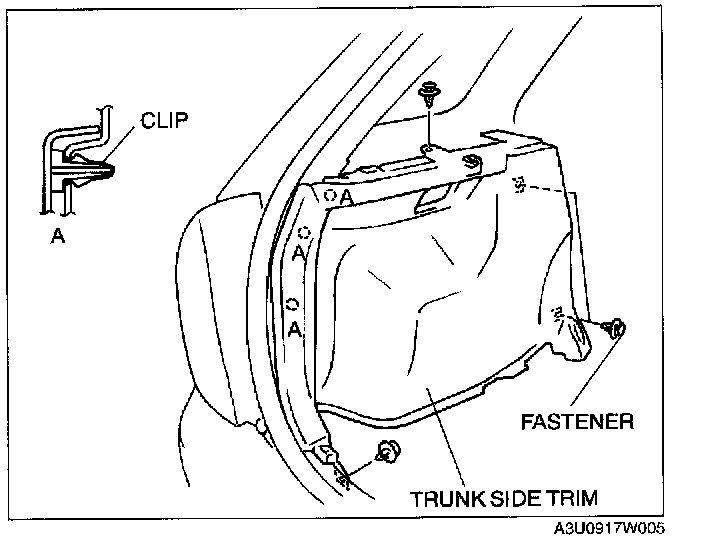 CLIP
A
A
A
A
FASTENER
TRUNK SIDE TRIM
A3U0917W005