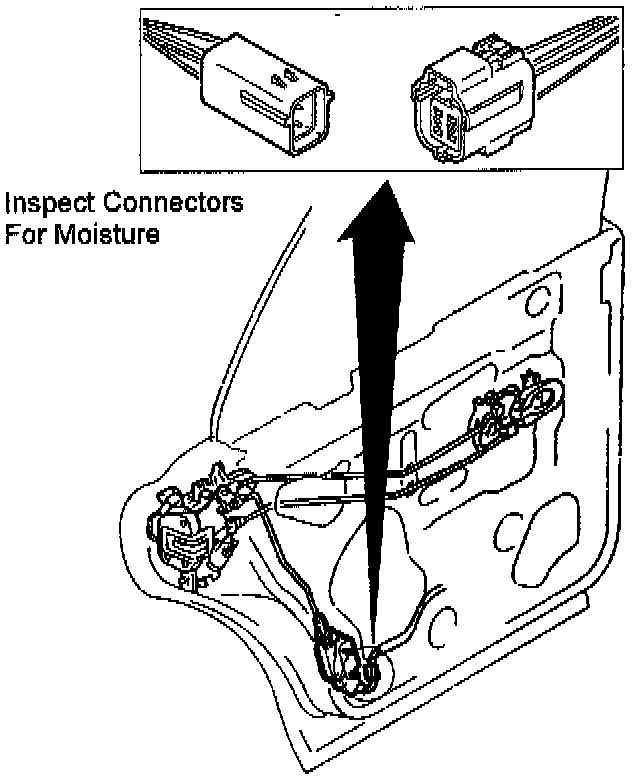 Inspect Connectors For Moisture