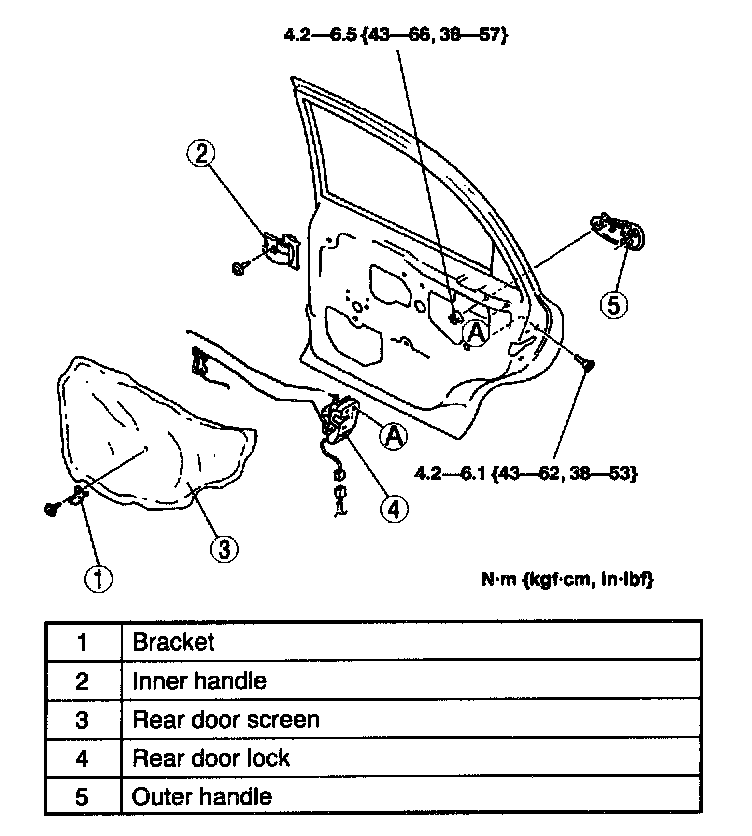 4.2—6.5 {43—66, 38—57}

2

5

A

A

4.2—6.1 {43—62, 38—53}

4

3

1

N·m {kgf·cm, in·lbf}

| 1 | Bracket |
|---|---|
| 2 | Inner handle |
| 3 | Rear door screen |
| 4 | Rear door lock |
| 5 | Outer handle |