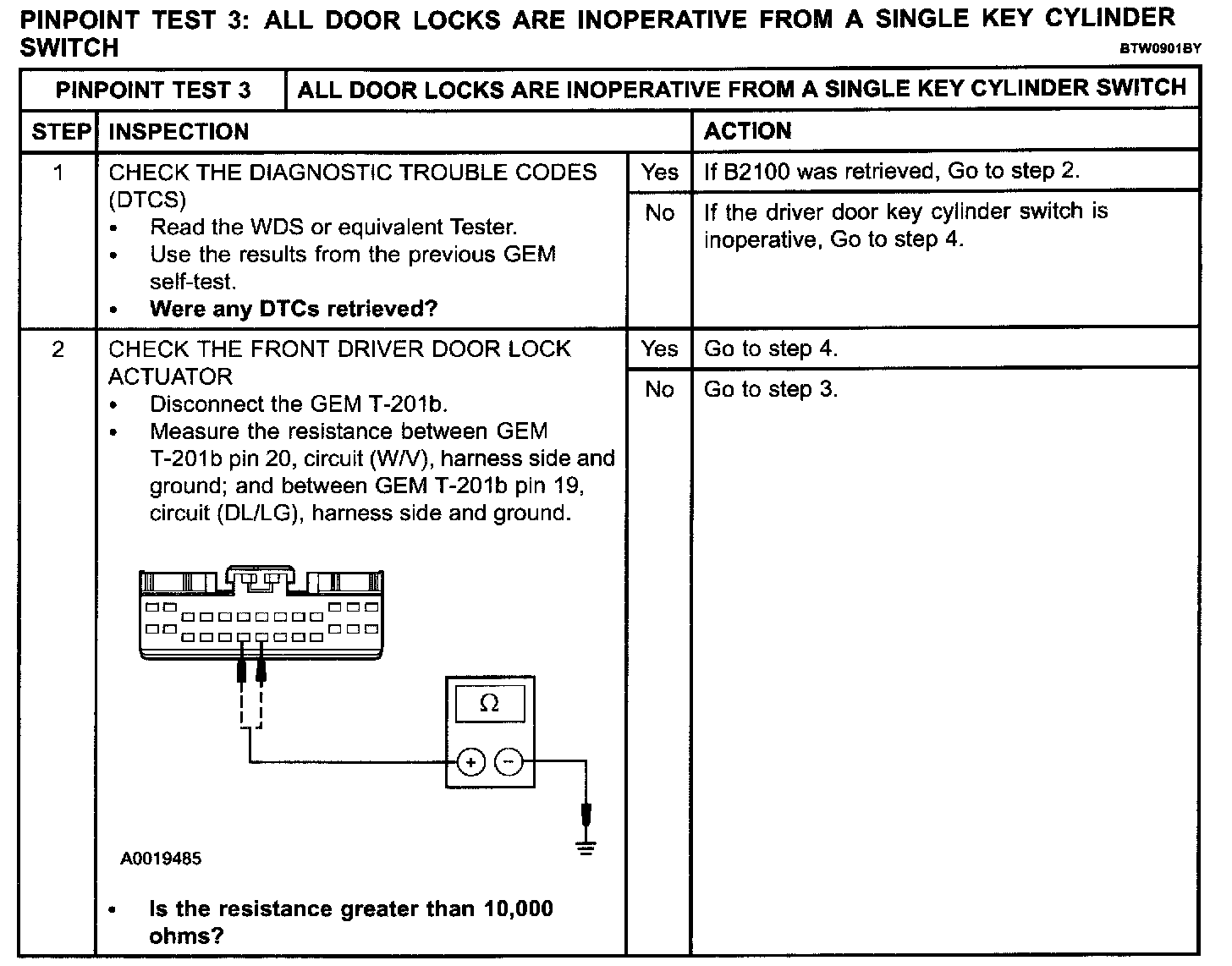 PINPOINT TEST 3: ALL DOOR LOCKS ARE INOPERATIVE FROM A SINGLE KEY CYLINDER SWITCH

BTW0901BY

| PINPOINT TEST 3 | ALL DOOR LOCKS ARE INOPERATIVE FROM A SINGLE KEY CYLINDER SWITCH | | |
|---|---|---|---|
| STEP | INSPECTION | | ACTION |
| 1 | CHECK THE DIAGNOSTIC TROUBLE CODES (DTCS) • Read the WDS or equivalent Tester. • Use the results from the previous GEM self-test. • **Were any DTCs retrieved?** | Yes | If B2100 was retrieved, Go to step 2. |
| | | No | If the driver door key cylinder switch is inoperative, Go to step 4. |
| 2 | CHECK THE FRONT DRIVER DOOR LOCK ACTUATOR • Disconnect the GEM T-201b. • Measure the resistance between GEM T-201b pin 20, circuit (W/V), harness side and ground; and between GEM T-201b pin 19, circuit (DL/LG), harness side and ground. Ω + − A0019485 • **Is the resistance greater than 10,000 ohms?** | Yes | Go to step 4. |
| | | No | Go to step 3. |