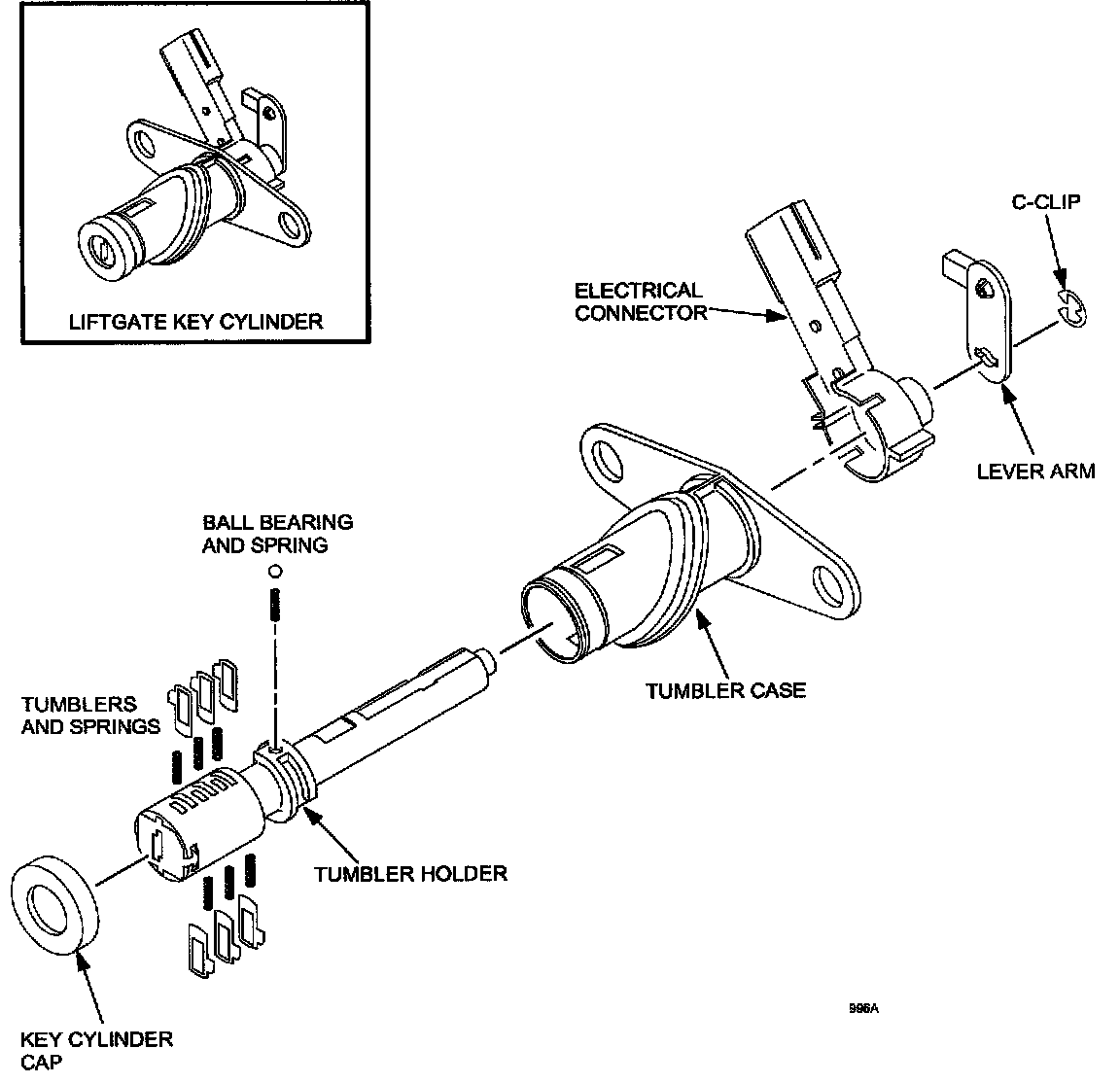 LIFTGATE KEY CYLINDER

C-CLIP

ELECTRICAL CONNECTOR

LEVER ARM

BALL BEARING AND SPRING

TUMBLER CASE

TUMBLERS AND SPRINGS

TUMBLER HOLDER

KEY CYLINDER CAP

996A