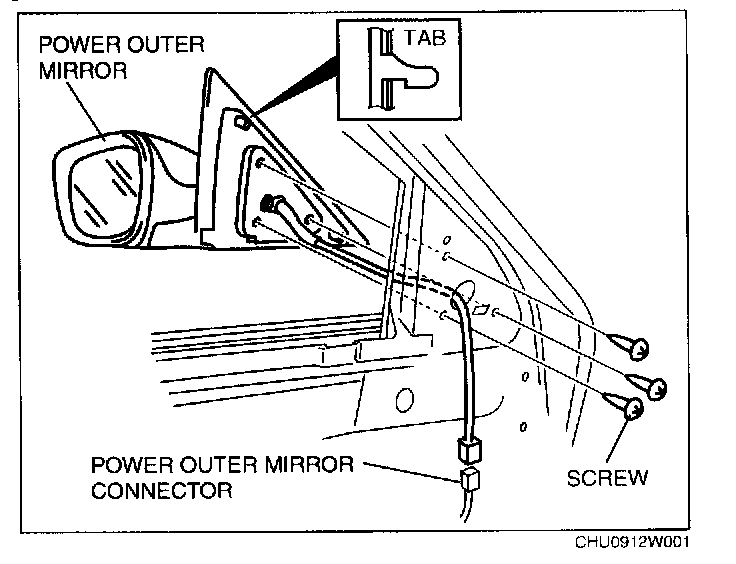 POWER OUTER MIRROR

TAB

POWER OUTER MIRROR CONNECTOR

SCREW

CHU0912W001