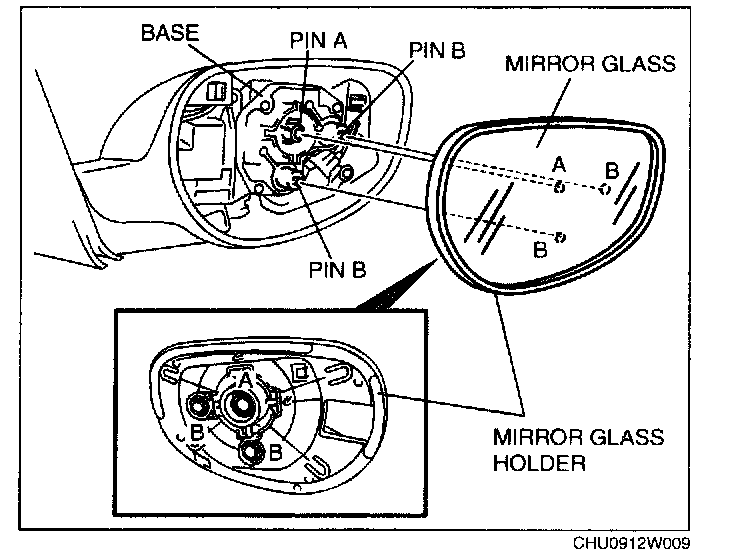 BASE
PIN A
PIN B
MIRROR GLASS
A
B
B
PIN B
A
B
B
MIRROR GLASS HOLDER
CHU0912W009