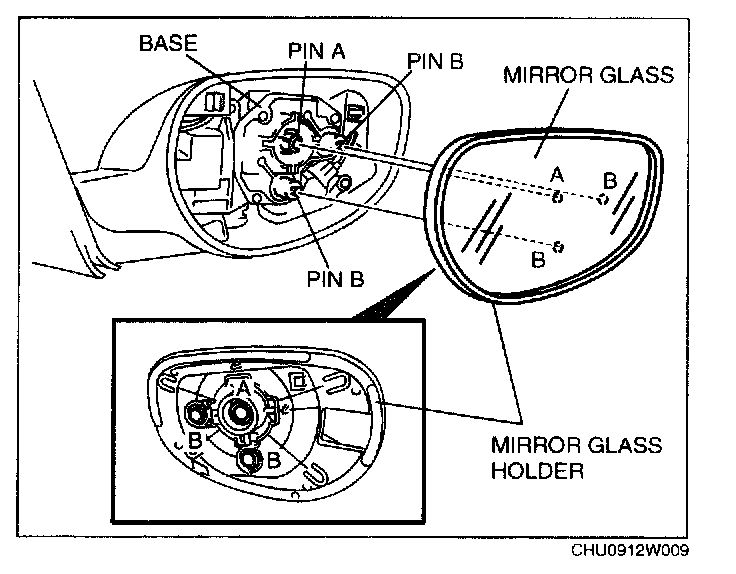 BASE
PIN A
PIN B
MIRROR GLASS
A
B
B
PIN B
A
B
B
MIRROR GLASS HOLDER
CHU0912W009