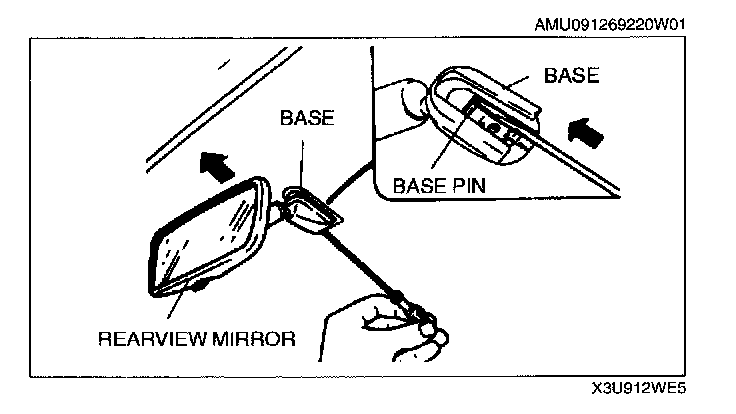 AMU091269220W01

BASE

BASE

BASE PIN

REARVIEW MIRROR

X3U912WE5