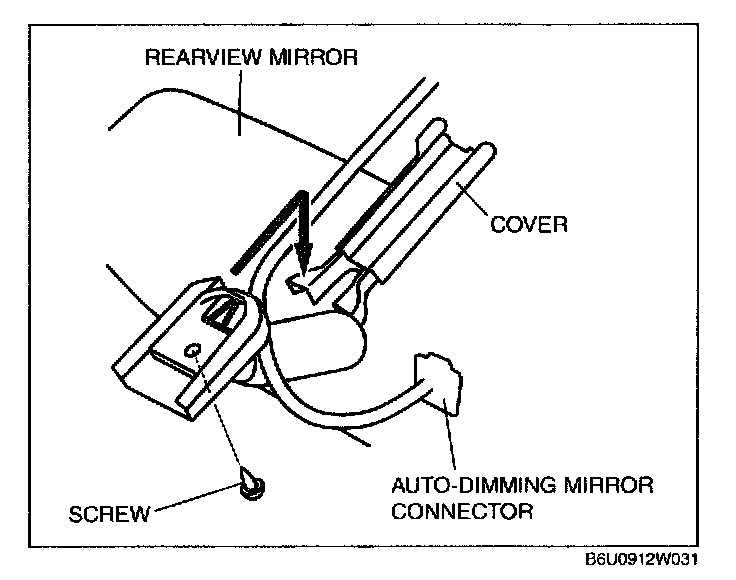 REARVIEW MIRROR

COVER

SCREW

AUTO-DIMMING MIRROR CONNECTOR

B6U0912W031