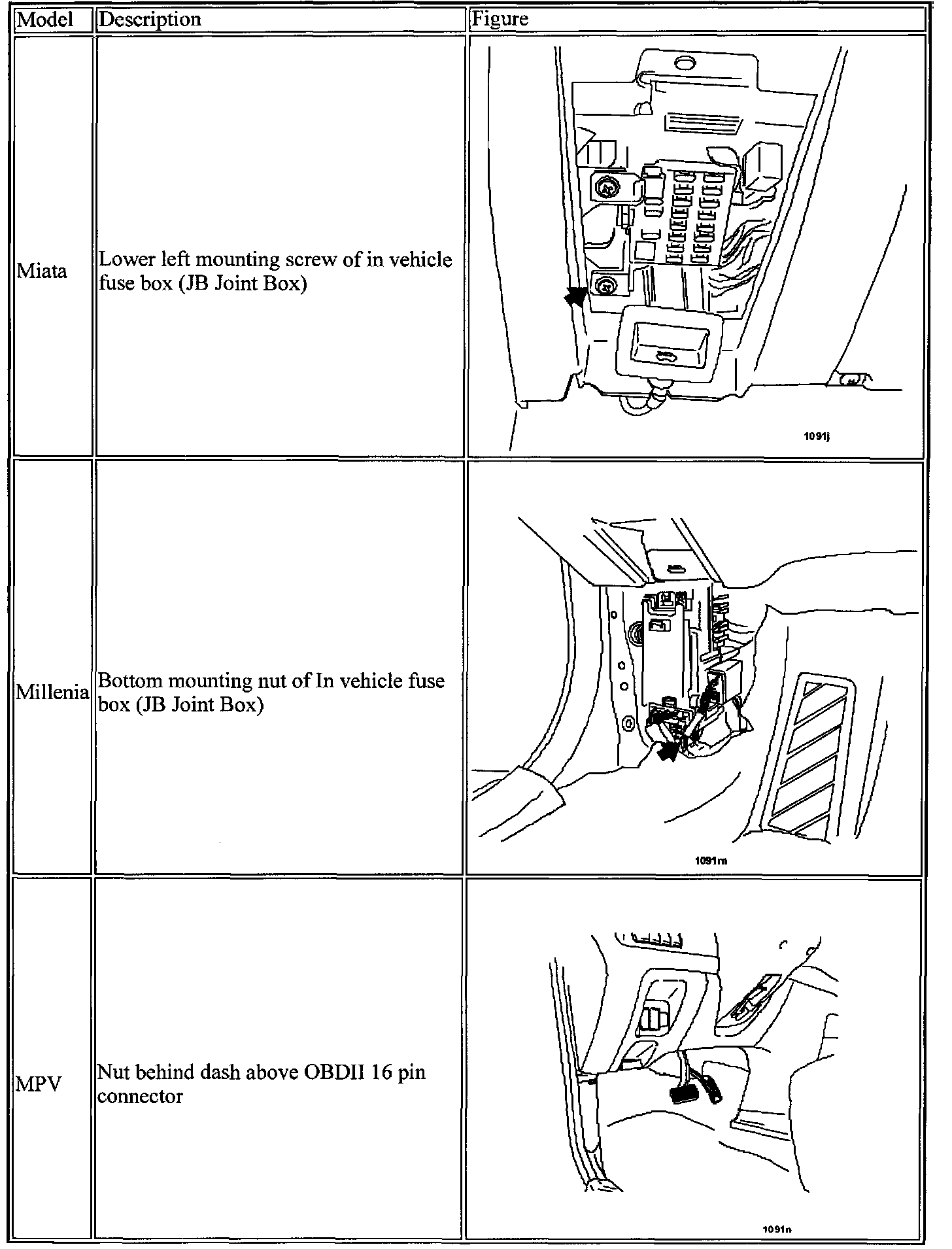 | Model | Description | Figure |
|---|---|---|
| Miata | Lower left mounting screw of in vehicle fuse box (JB Joint Box) | 1091j |
| Millenia | Bottom mounting nut of In vehicle fuse box (JB Joint Box) | 1091m |
| MPV | Nut behind dash above OBDII 16 pin connector | 1091n |