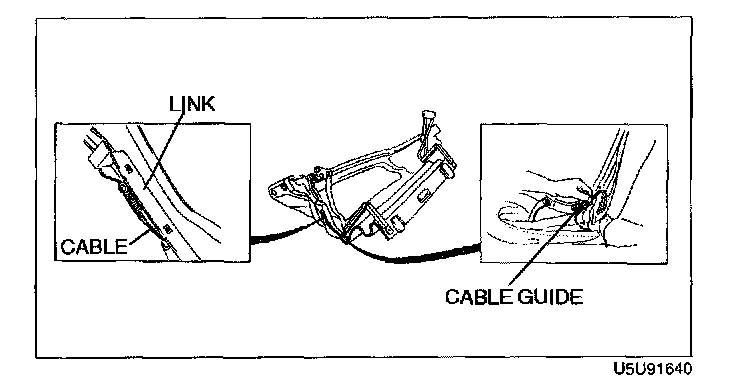 LINK
CABLE
CABLE GUIDE
U5U91640