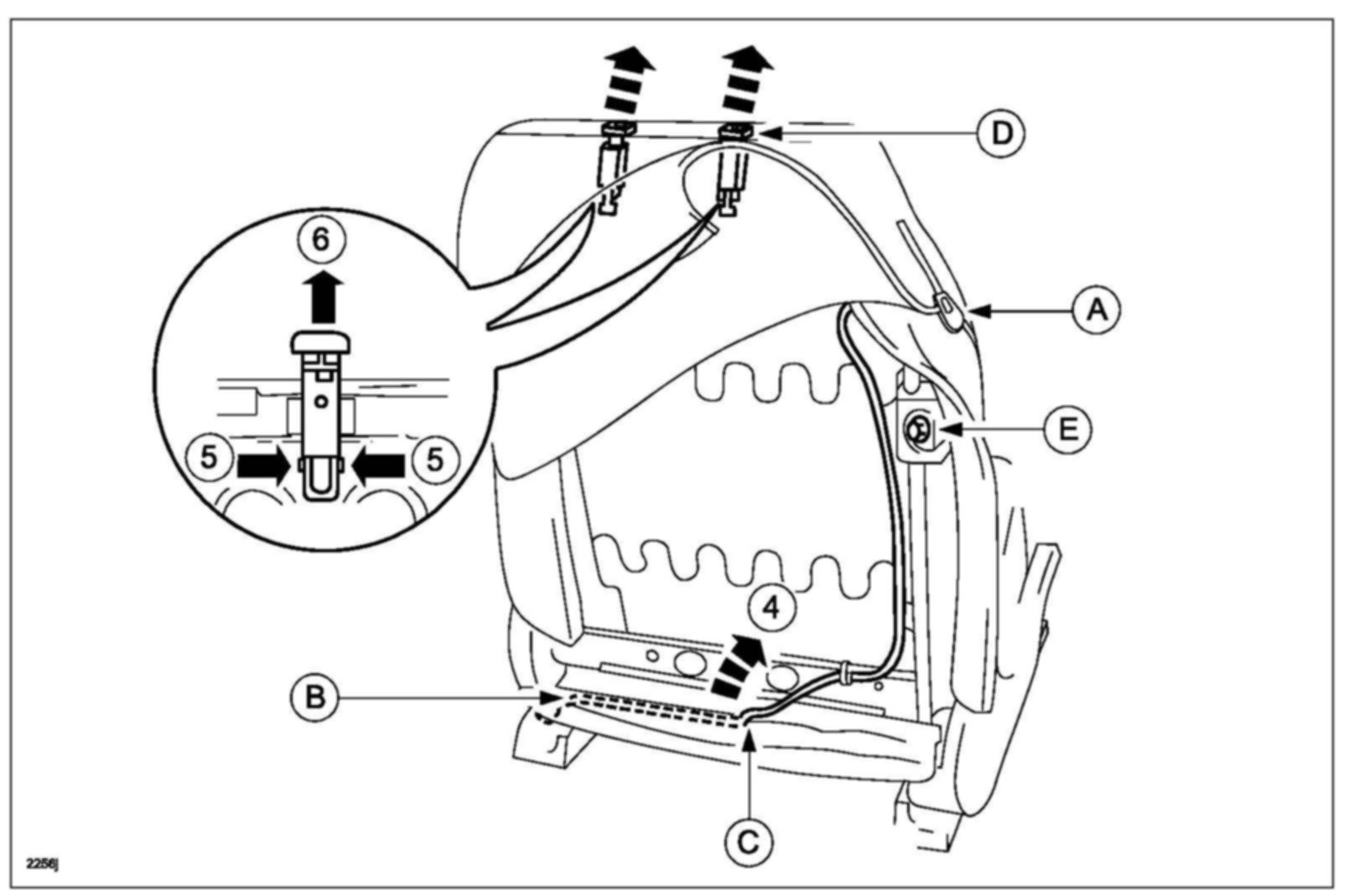 D
6
A
E
5
5
4
B
C
2256j