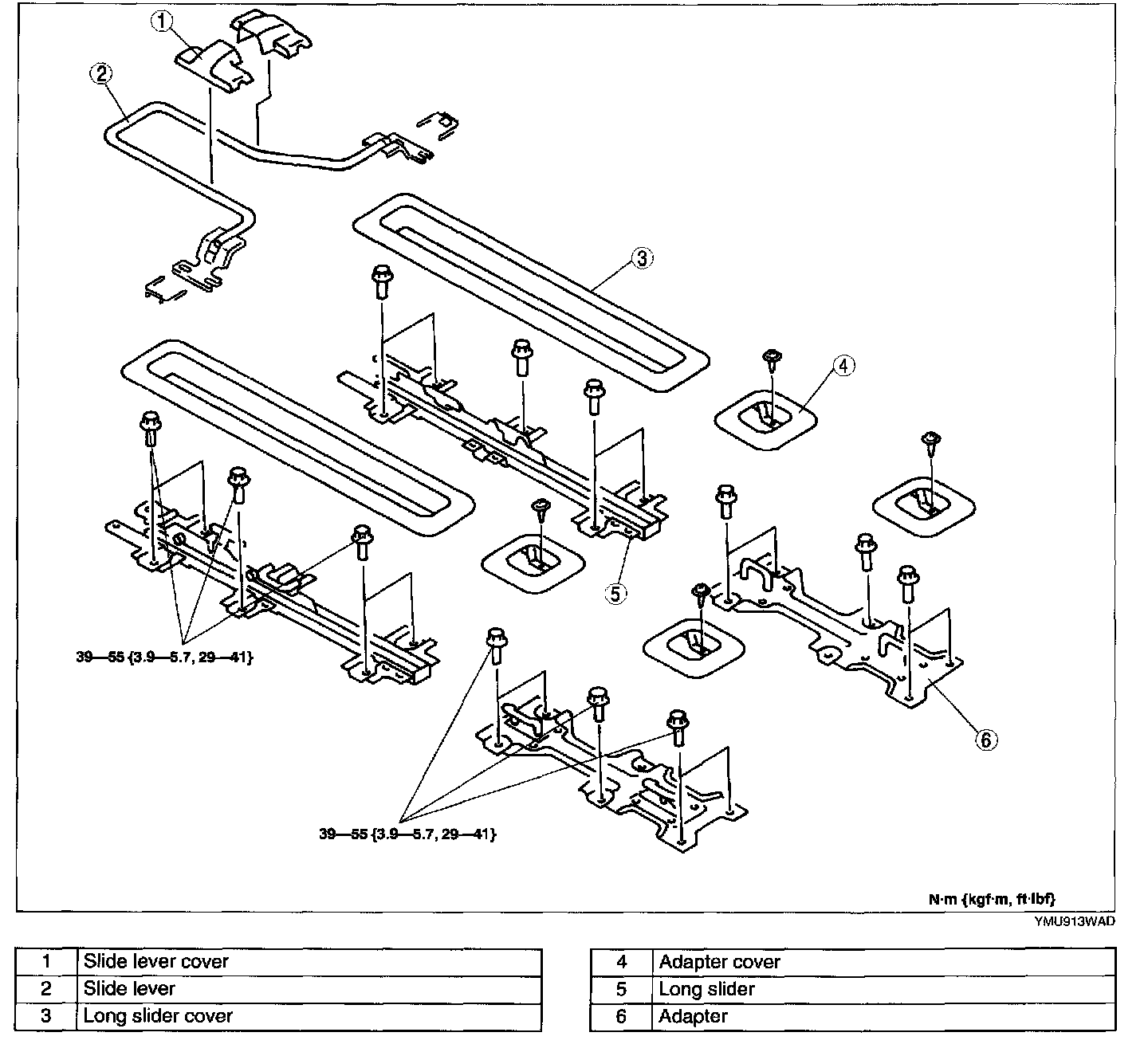 1
2
3
4
5
6

39—55 {3.9—5.7, 29—41}

39—55 {3.9—5.7, 29—41}

N·m {kgf·m, ft·lbf}

YMU913WAD

| 1 | Slide lever cover |
|---|---|
| 2 | Slide lever |
| 3 | Long slider cover |

| 4 | Adapter cover |
|---|---|
| 5 | Long slider |
| 6 | Adapter |