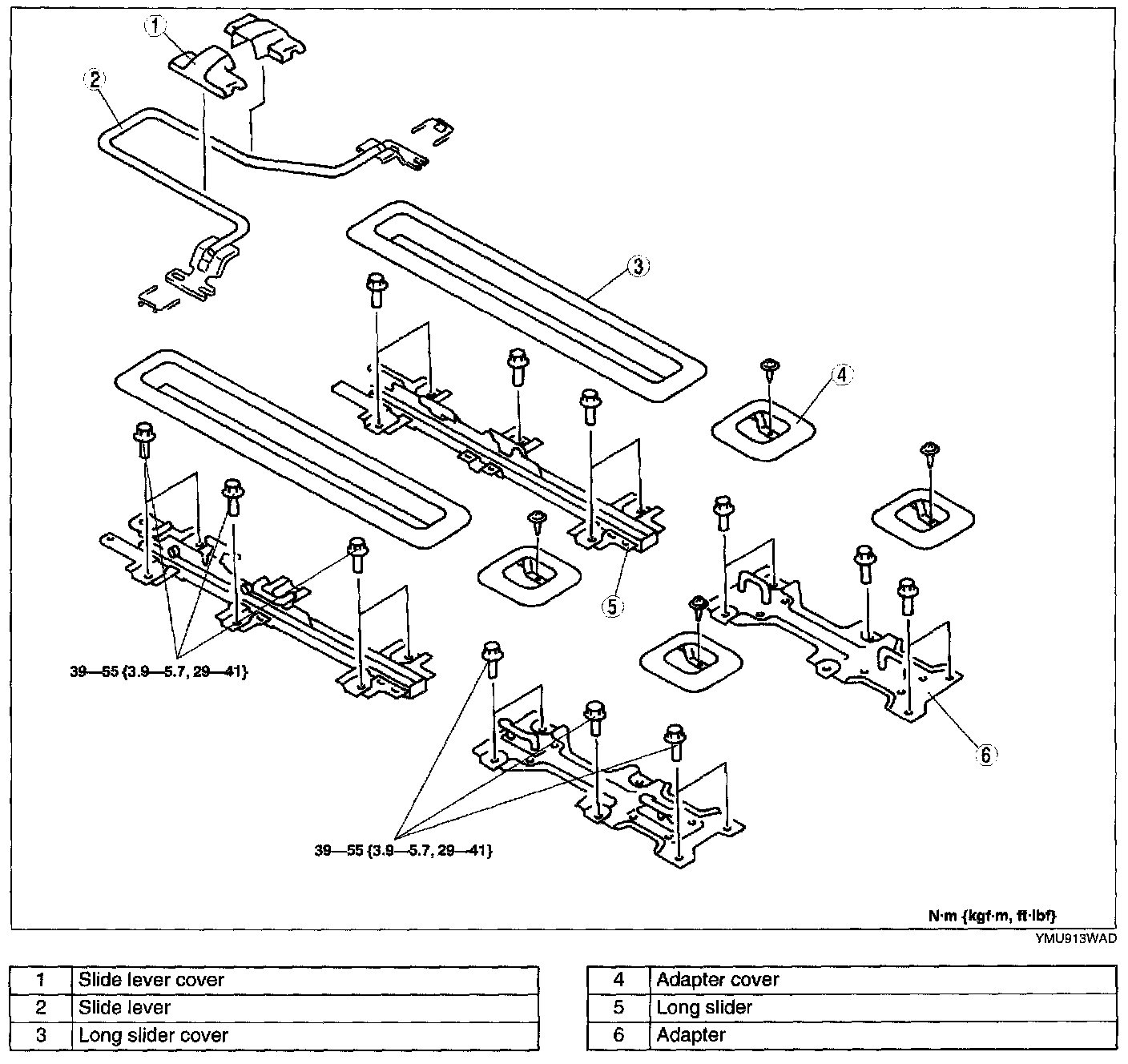 1

2

3

4

5

6

39—55 {3.9—5.7, 29—41}

39—55 {3.9—5.7, 29—41}

N·m {kgf·m, ft·lbf}

YMU913WAD

| 1 | Slide lever cover |
|---|---|
| 2 | Slide lever |
| 3 | Long slider cover |

| 4 | Adapter cover |
|---|---|
| 5 | Long slider |
| 6 | Adapter |