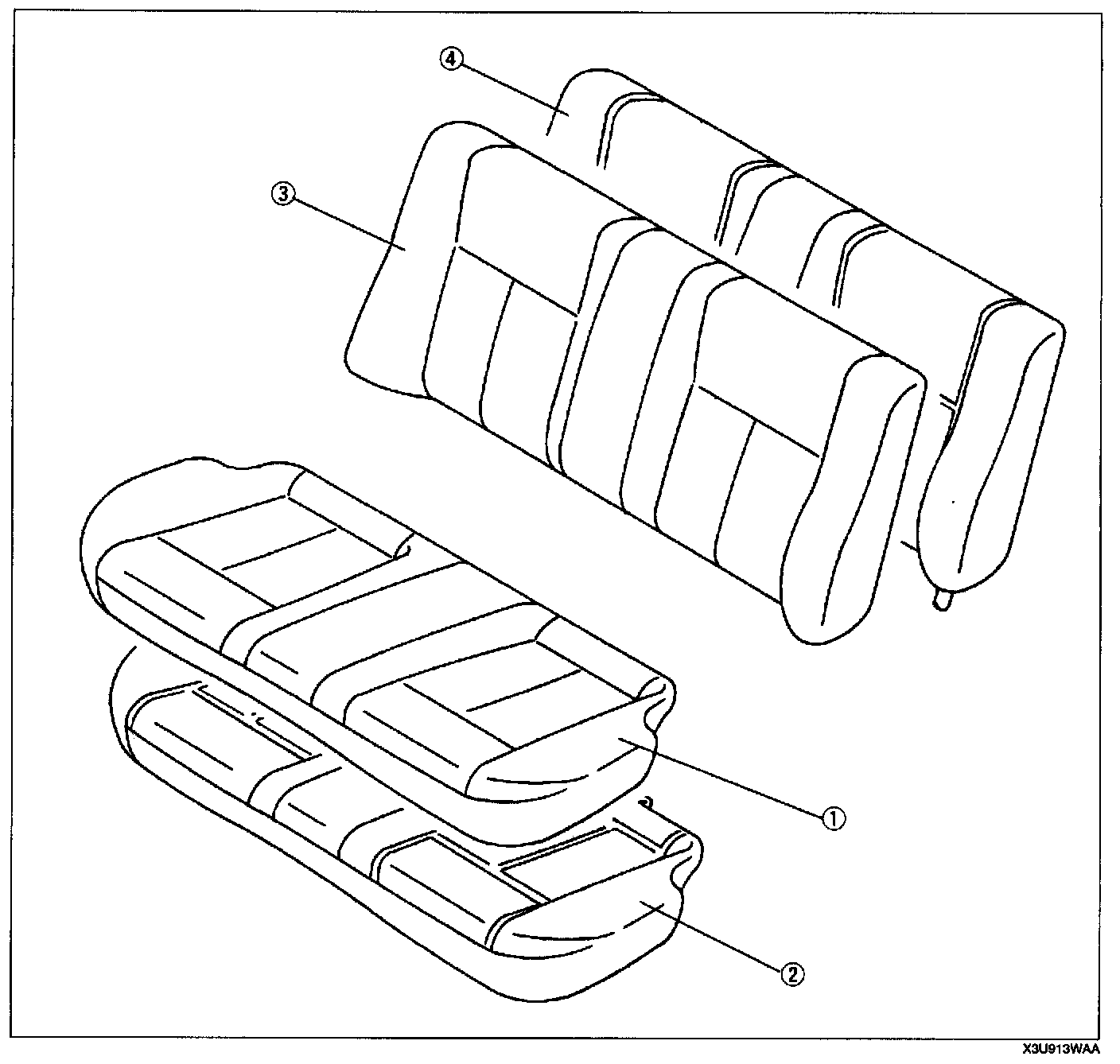 4
3
1
2
X3U913WAA