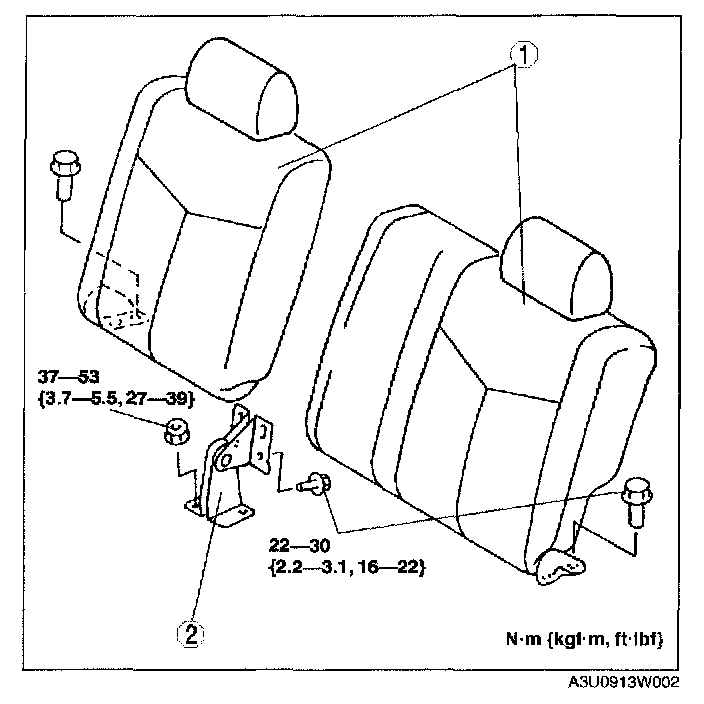 1

37—53
{3.7—5.5, 27—39}

22—30
{2.2—3.1, 16—22}

2

N·m {kgf·m, ft·lbf}

A3U0913W002