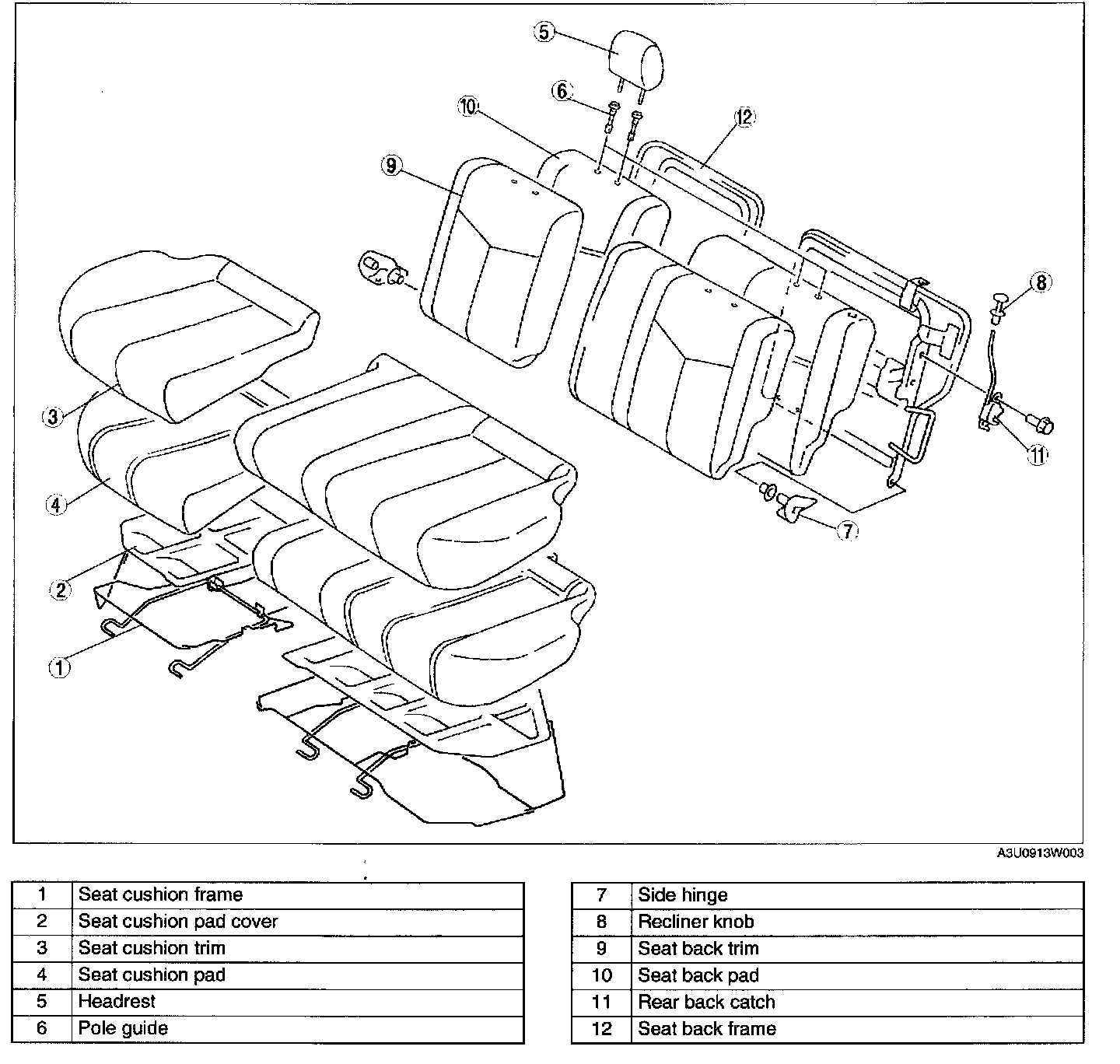 5
6
10
12
9
8
3
11
4
7
2
1

A3U0913W003

| 1 | Seat cushion frame |
|---|---|
| 2 | Seat cushion pad cover |
| 3 | Seat cushion trim |
| 4 | Seat cushion pad |
| 5 | Headrest |
| 6 | Pole guide |

| 7 | Side hinge |
|---|---|
| 8 | Recliner knob |
| 9 | Seat back trim |
| 10 | Seat back pad |
| 11 | Rear back catch |
| 12 | Seat back frame |