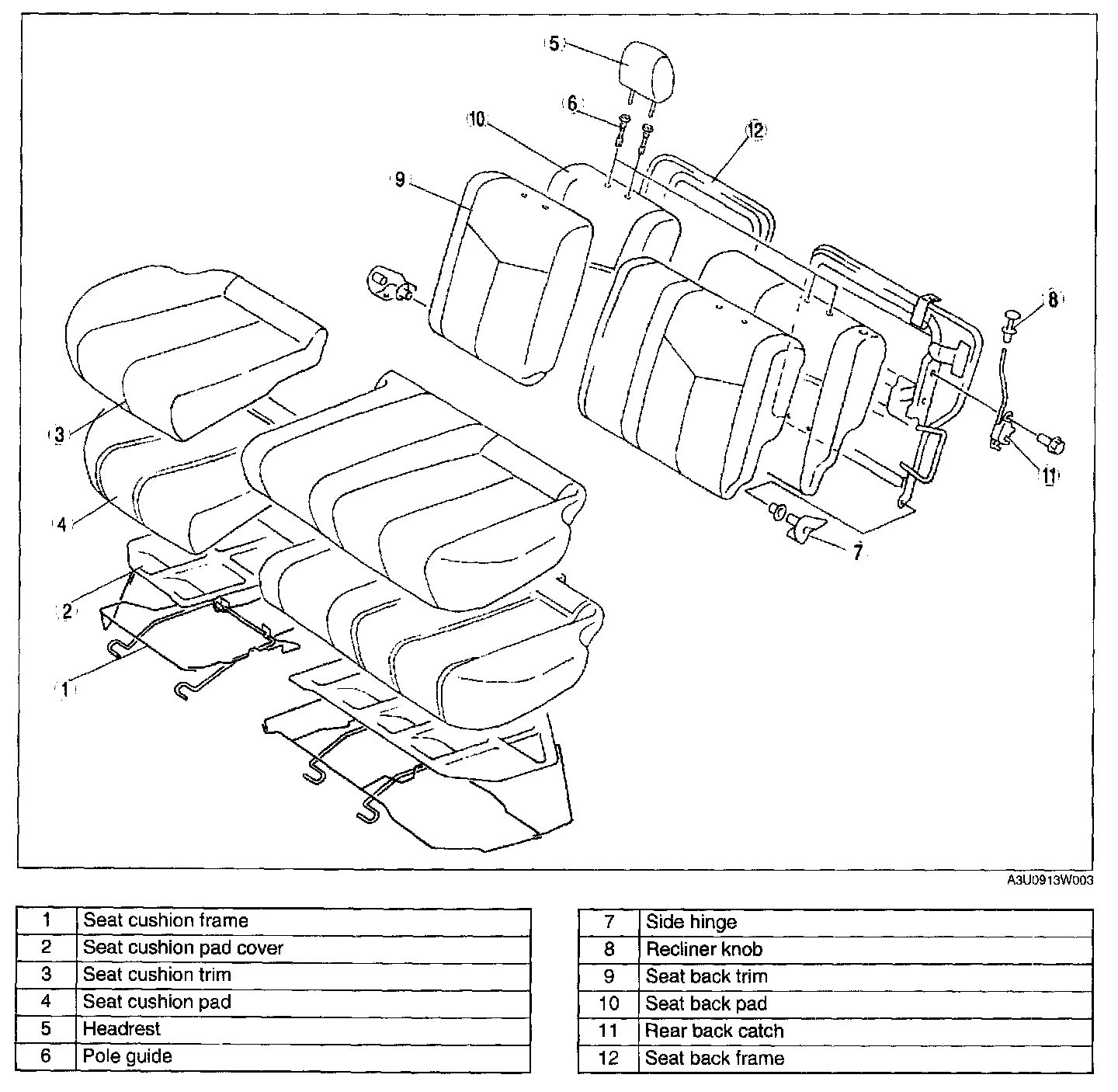 5
6
10
12
9
8
3
4
11
7
2
1

A3U0913W003

| 1 | Seat cushion frame |
|---|---|
| 2 | Seat cushion pad cover |
| 3 | Seat cushion trim |
| 4 | Seat cushion pad |
| 5 | Headrest |
| 6 | Pole guide |

| 7 | Side hinge |
|---|---|
| 8 | Recliner knob |
| 9 | Seat back trim |
| 10 | Seat back pad |
| 11 | Rear back catch |
| 12 | Seat back frame |