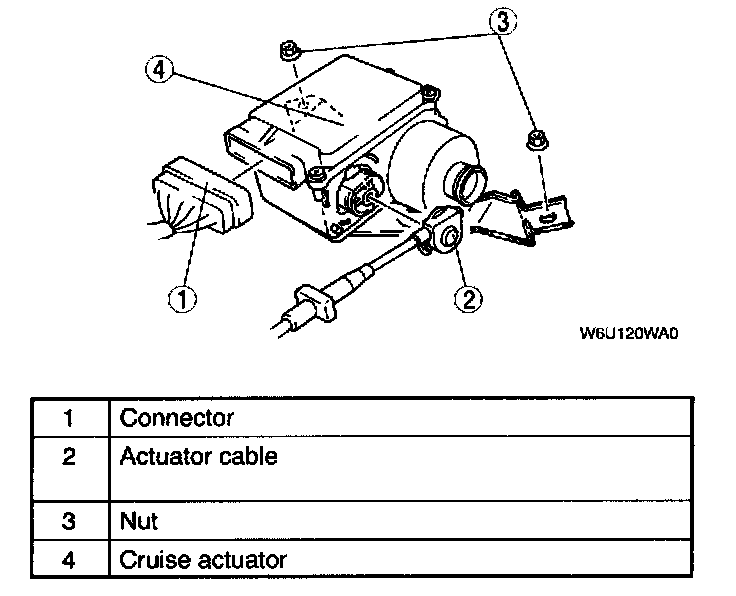 3

4

1

2

W6U120WA0

| 1 | Connector |
|---|---|
| 2 | Actuator cable |
| 3 | Nut |
| 4 | Cruise actuator |