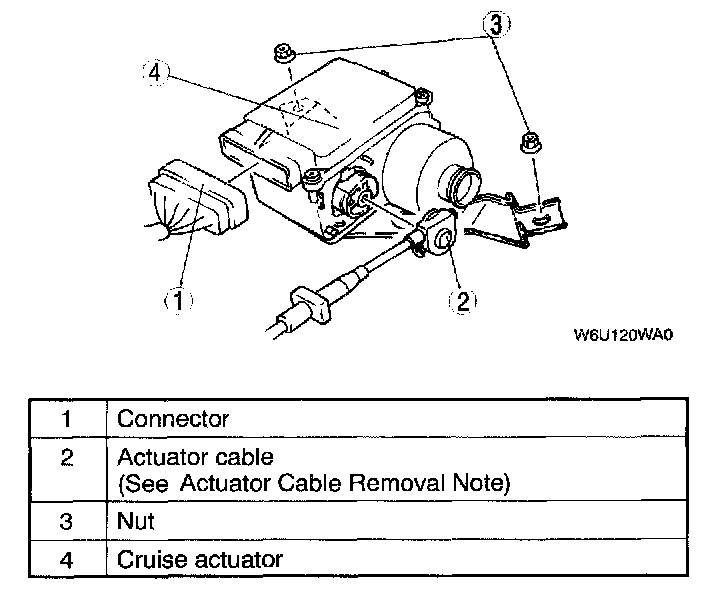 3
4
1
2
W6U120WA0

| 1 | Connector |
|---|---|
| 2 | Actuator cable (See Actuator Cable Removal Note) |
| 3 | Nut |
| 4 | Cruise actuator |