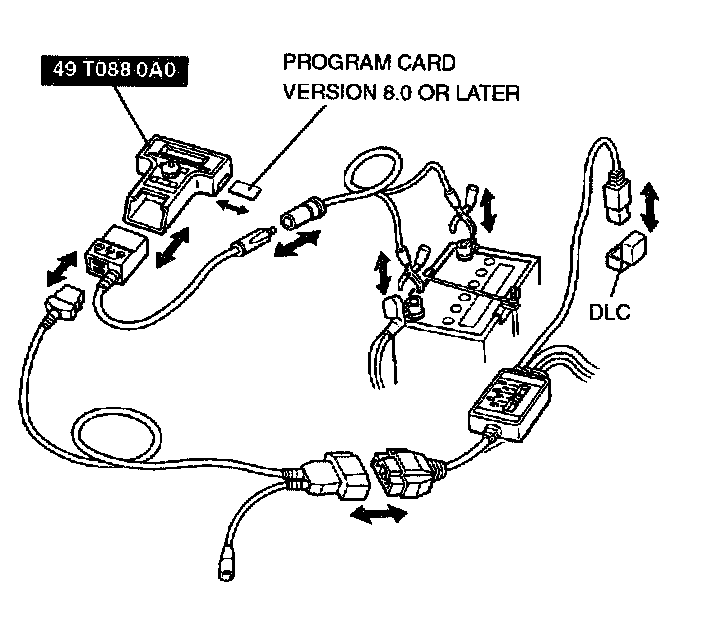 49 T088 0A0

PROGRAM CARD
VERSION 8.0 OR LATER

DLC