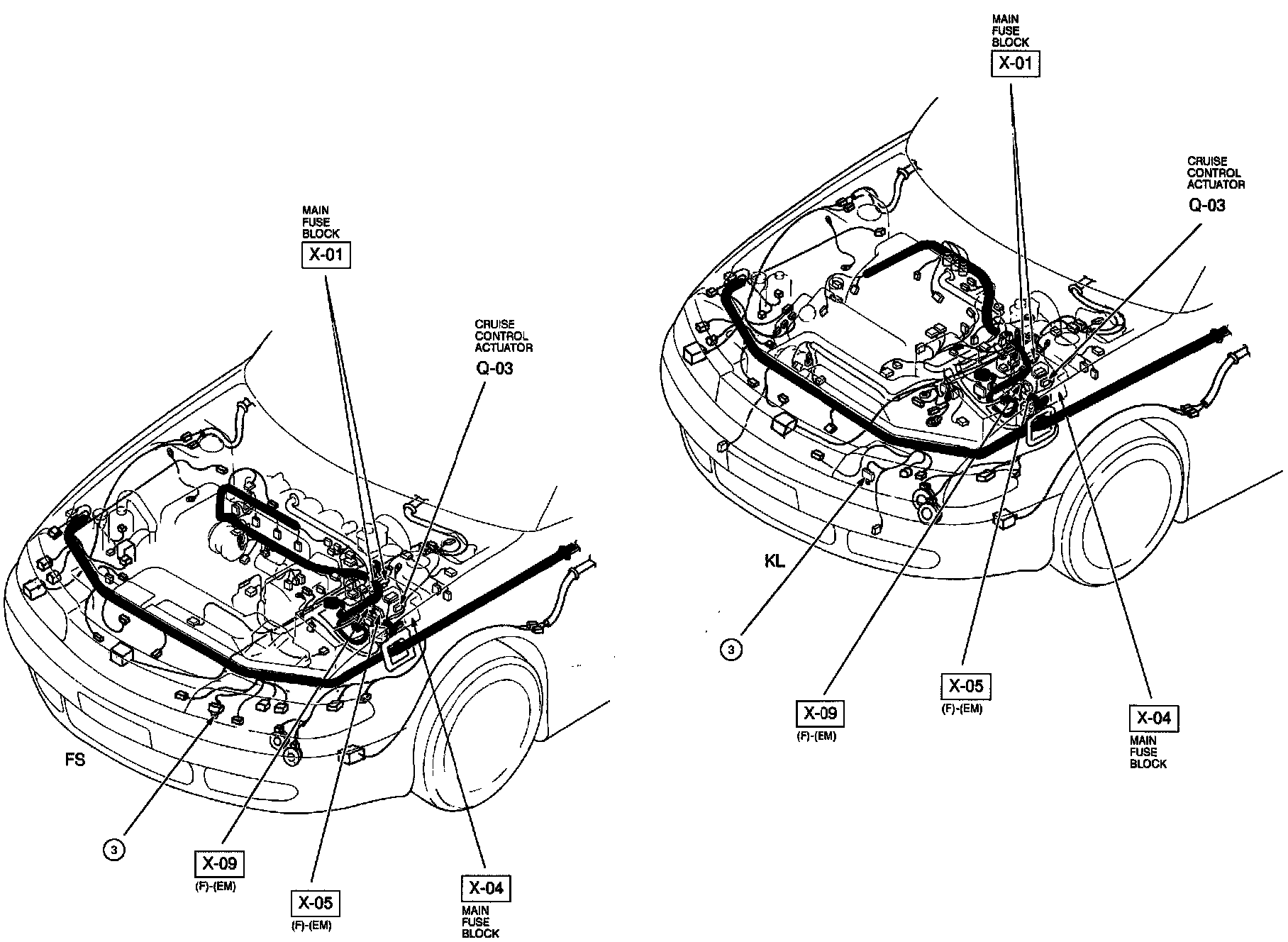 MAIN FUSE BLOCK
X-01

CRUISE CONTROL ACTUATOR
Q-03

FS

3

X-09
(F)-(EM)

X-05
(F)-(EM)

X-04
MAIN FUSE BLOCK

MAIN FUSE BLOCK
X-01

CRUISE CONTROL ACTUATOR
Q-03

KL

3

X-09
(F)-(EM)

X-05
(F)-(EM)

X-04
MAIN FUSE BLOCK