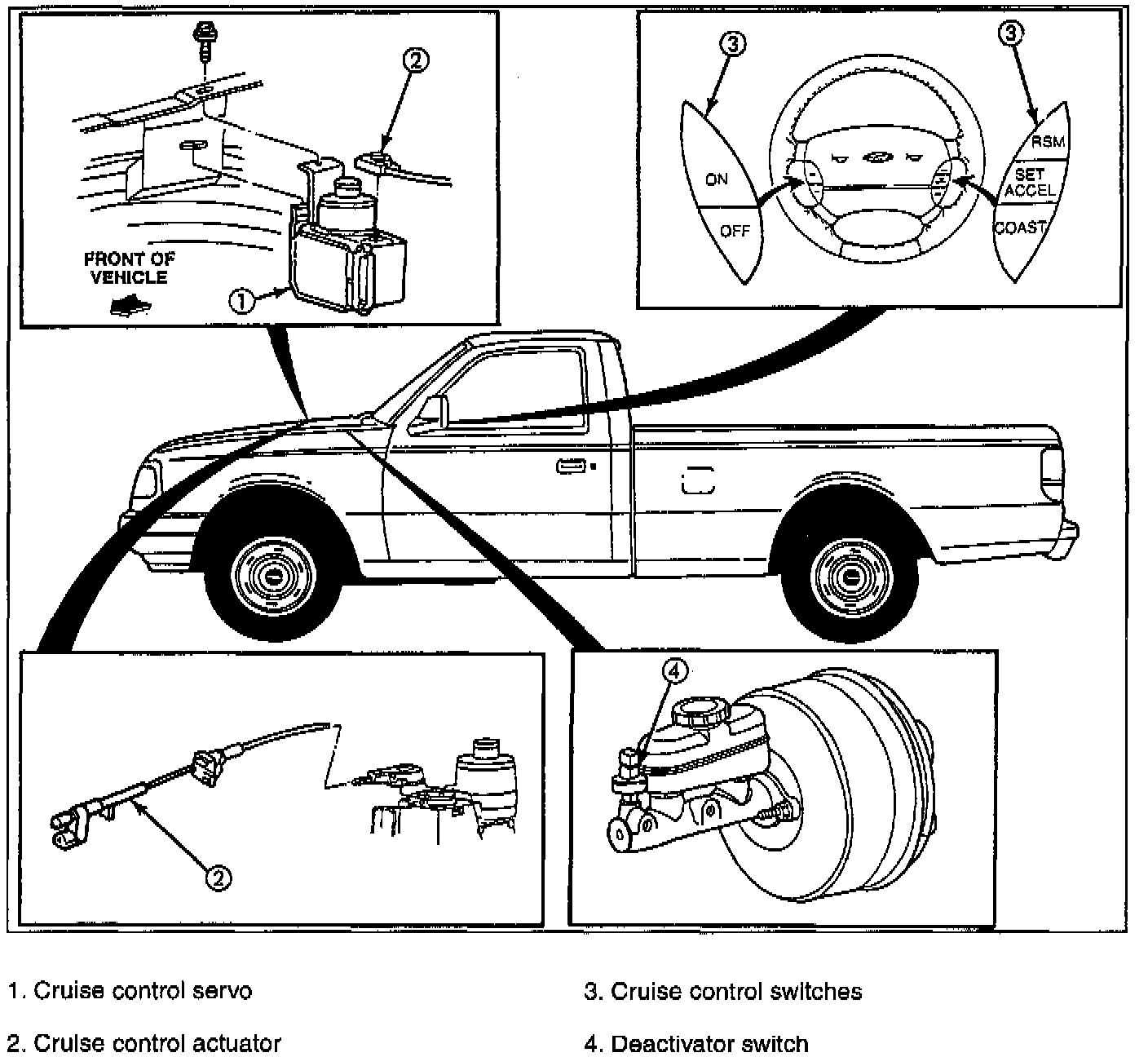 2

FRONT OF VEHICLE

1

3

3

ON

OFF

RSM

SET ACCEL

COAST

2

4

1. Cruise control servo

2. Cruise control actuator

3. Cruise control switches

4. Deactivator switch