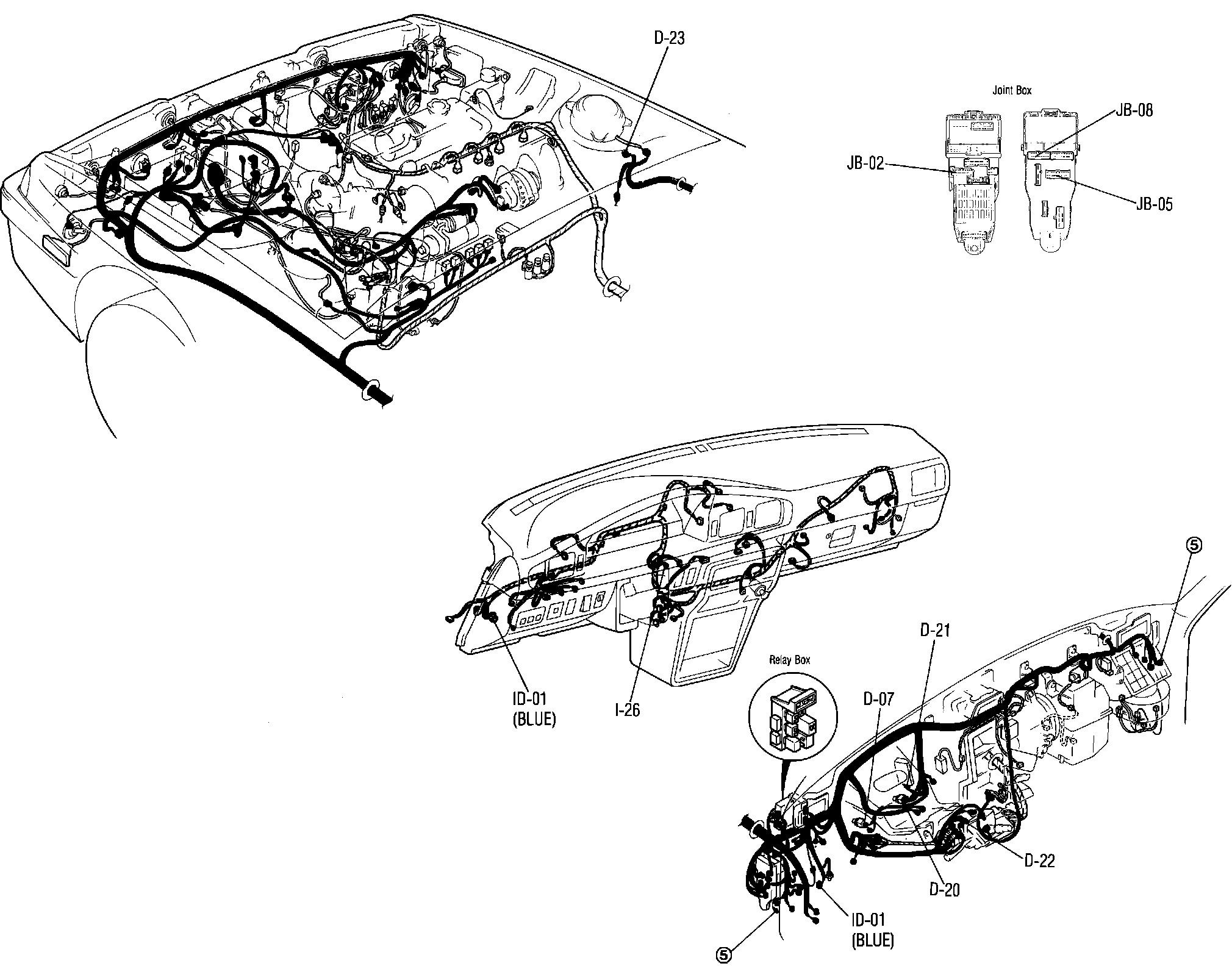 D-23

Joint Box

JB-08

JB-02

JB-05

⑤

D-21

Relay Box

D-07

ID-01
(BLUE)

I-26

D-22

D-20

ID-01
(BLUE)

⑤