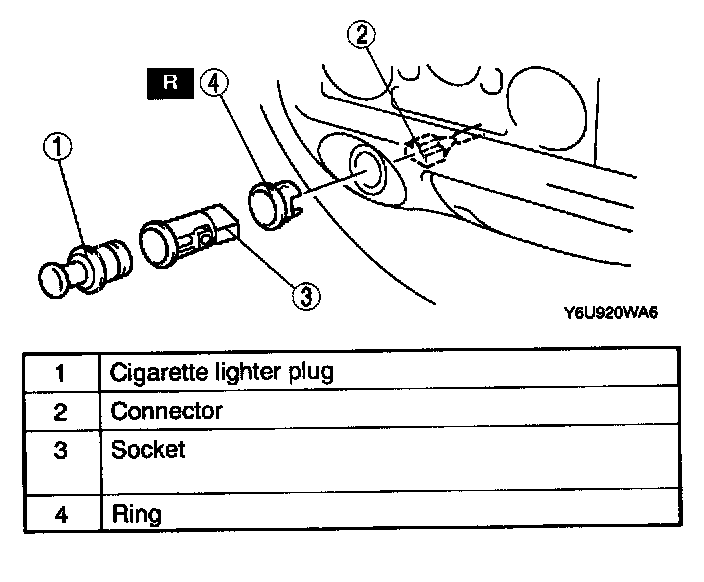 R 4

2

1

3

Y6U920WA6

| 1 | Cigarette lighter plug |
|---|---|
| 2 | Connector |
| 3 | Socket |
| 4 | Ring |