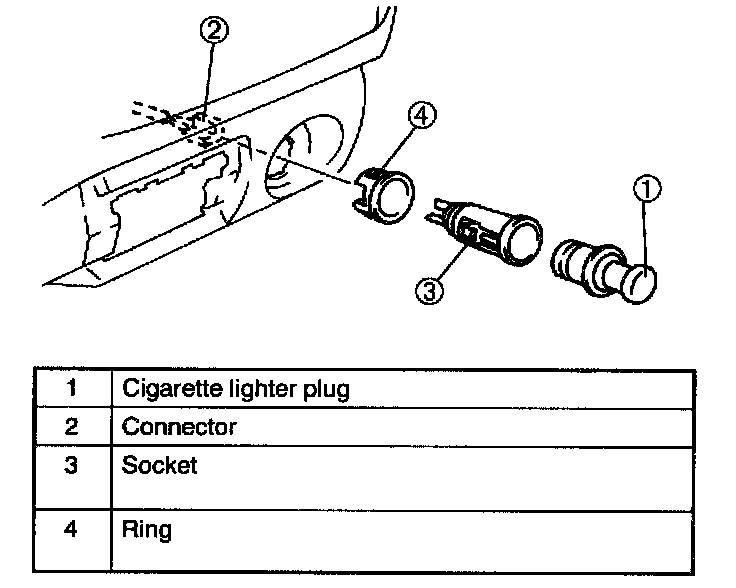 ②
④
①
③

| 1 | Cigarette lighter plug |
|---|---|
| 2 | Connector |
| 3 | Socket |
| 4 | Ring |