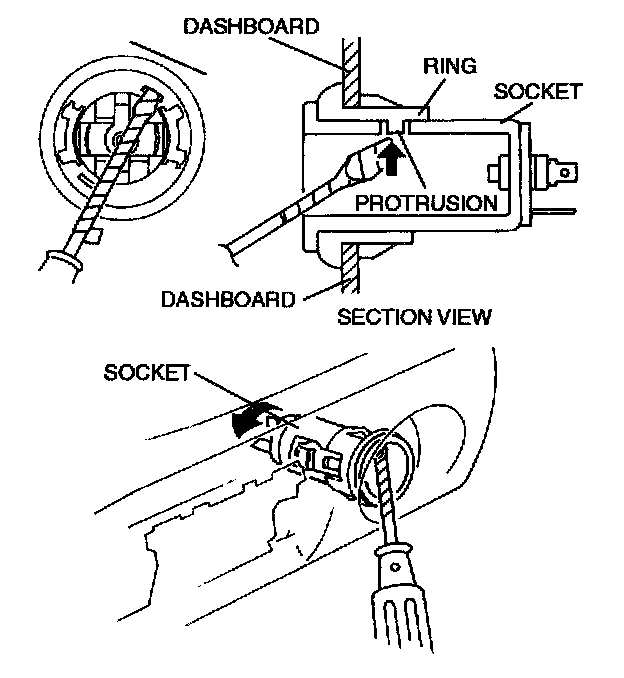 DASHBOARD
RING
SOCKET
PROTRUSION
DASHBOARD
SECTION VIEW
SOCKET