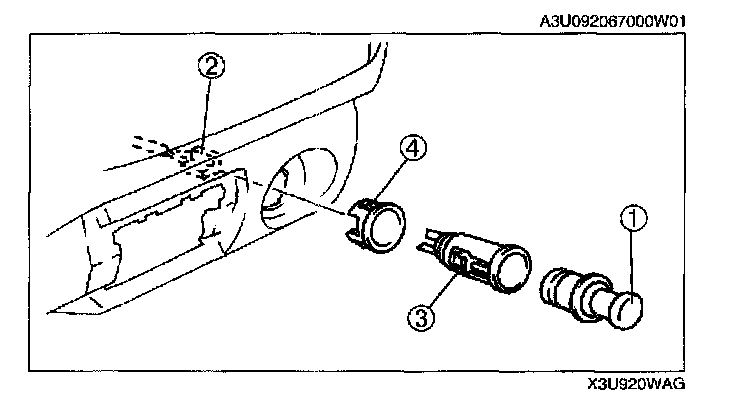 A3U092067000W01

2
4
1
3

X3U920WAG