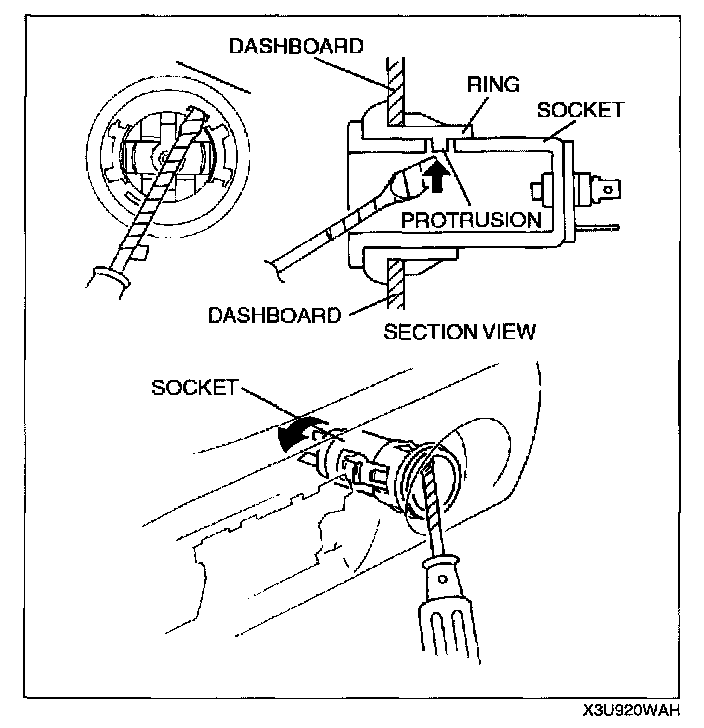 DASHBOARD
RING
SOCKET
PROTRUSION
DASHBOARD
SECTION VIEW
SOCKET
X3U920WAH