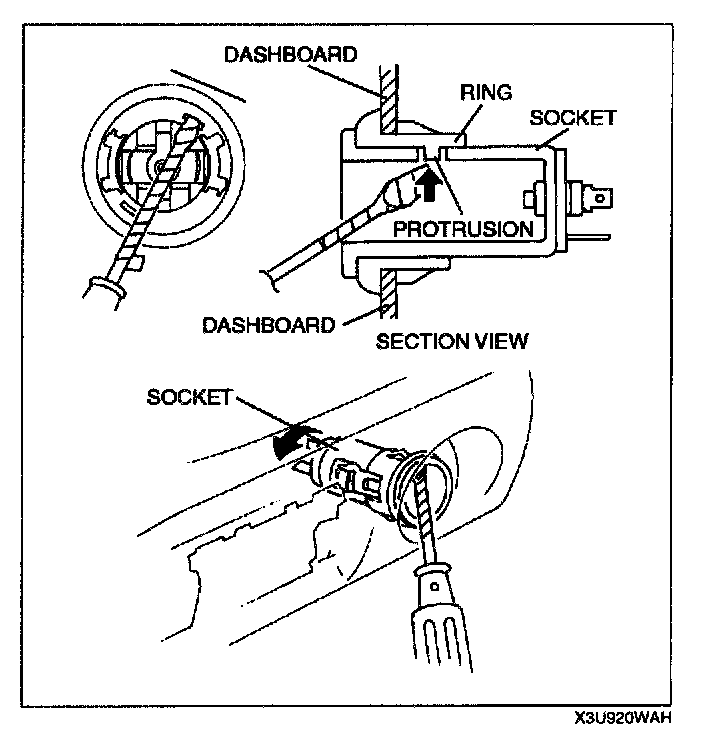 DASHBOARD

RING

SOCKET

PROTRUSION

DASHBOARD

SECTION VIEW

SOCKET

X3U920WAH