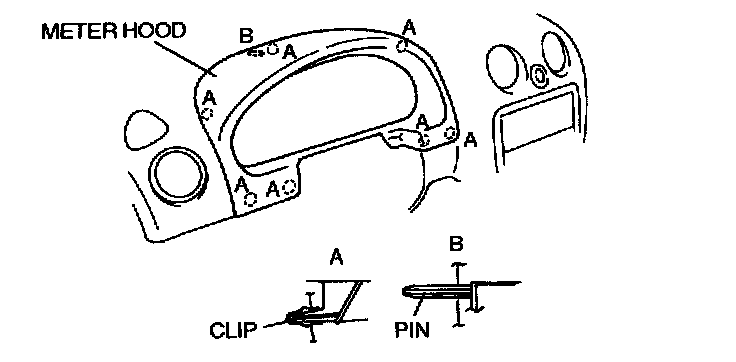 METER HOOD
B
A
A
A
A
A
A
A
A
B
CLIP
PIN