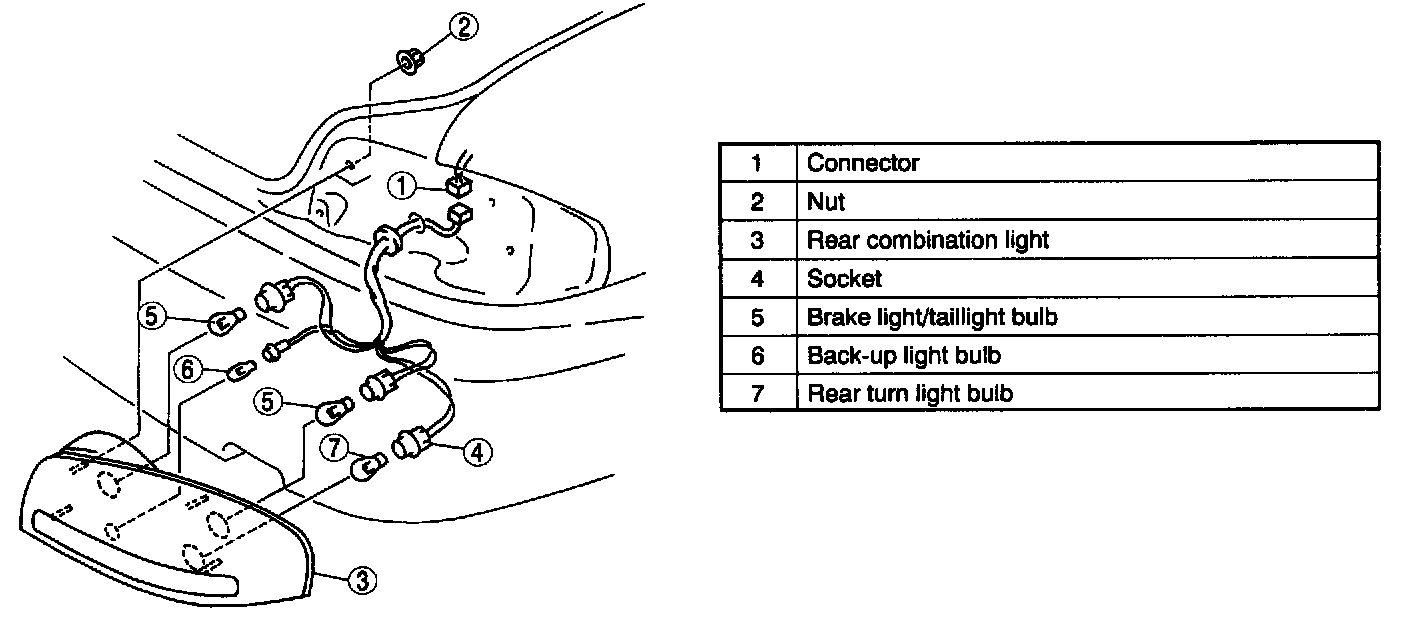 2
1
5
6
5
7
4
3

| 1 | Connector |
|---|---|
| 2 | Nut |
| 3 | Rear combination light |
| 4 | Socket |
| 5 | Brake light/taillight bulb |
| 6 | Back-up light bulb |
| 7 | Rear turn light bulb |