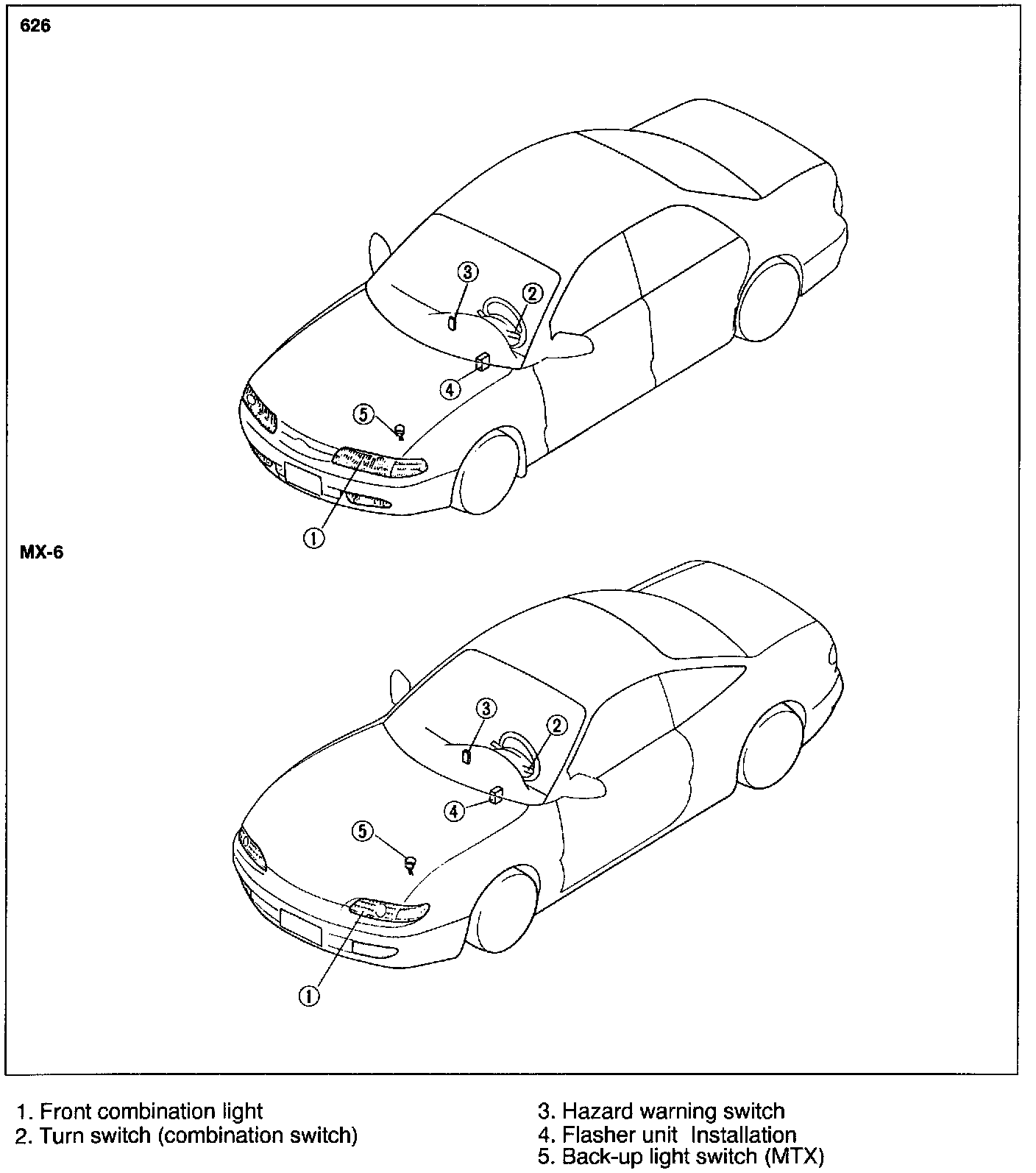 626

3
2
4
5
1

MX-6

3
2
4
5
1

1. Front combination light
2. Turn switch (combination switch)

3. Hazard warning switch
4. Flasher unit Installation
5. Back-up light switch (MTX)