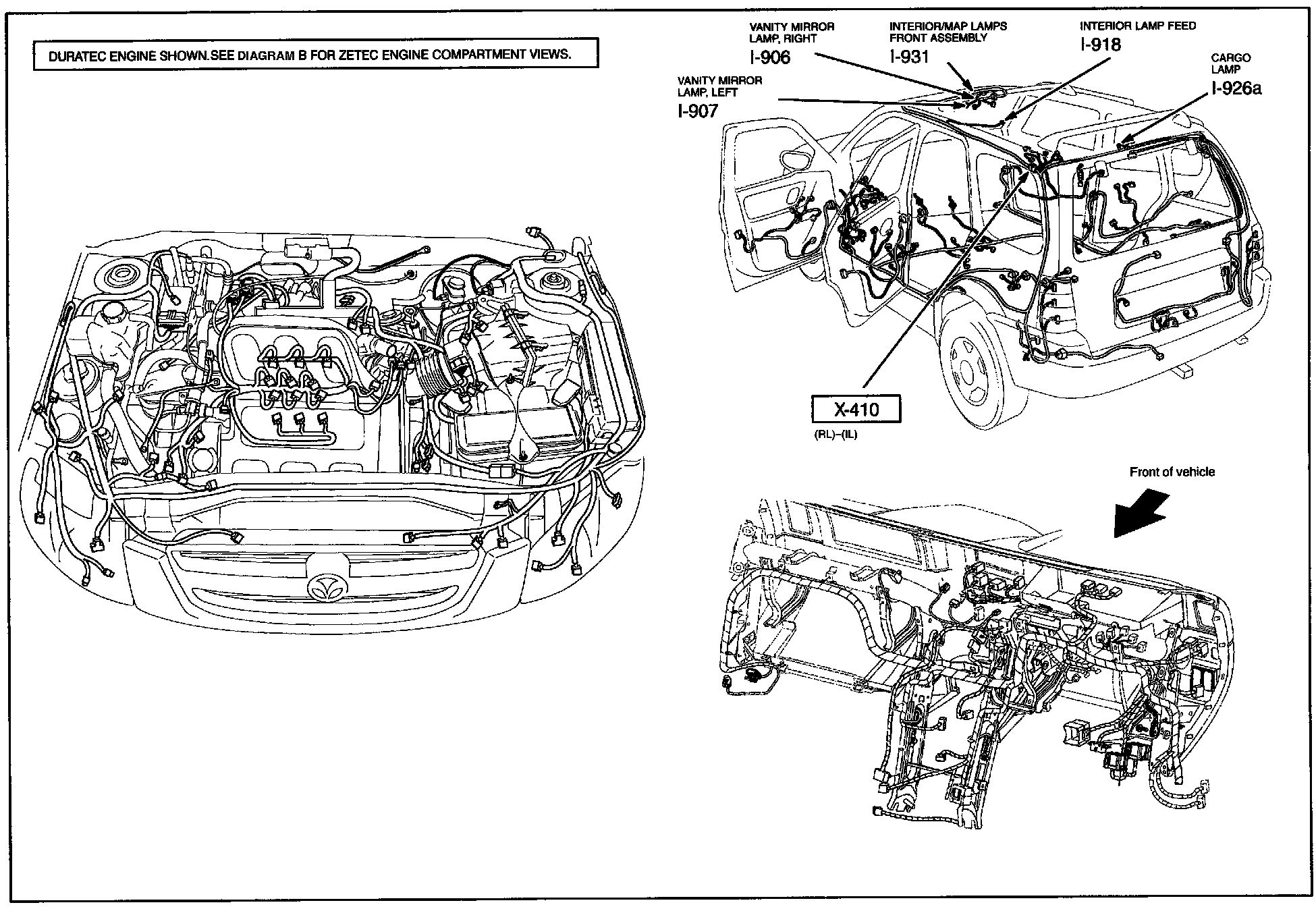 DURATEC ENGINE SHOWN.SEE DIAGRAM B FOR ZETEC ENGINE COMPARTMENT VIEWS.

VANITY MIRROR LAMP, RIGHT
I-906

INTERIOR/MAP LAMPS FRONT ASSEMBLY
I-931

INTERIOR LAMP FEED
I-918

CARGO LAMP
I-926a

VANITY MIRROR LAMP, LEFT
I-907

X-410
(RL)–(IL)

Front of vehicle