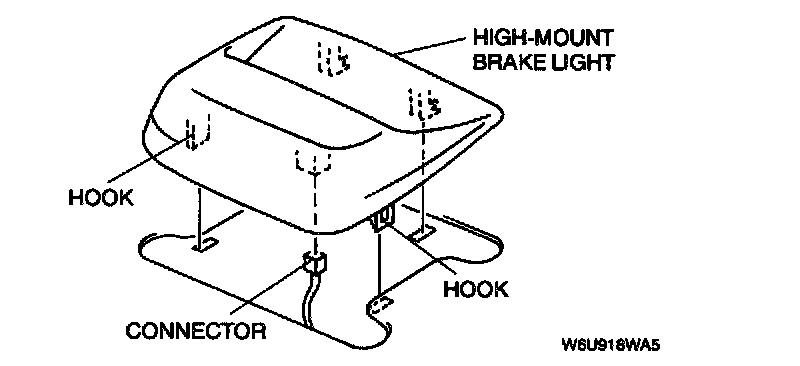 HIGH-MOUNT BRAKE LIGHT

HOOK

HOOK

CONNECTOR

W6U918WA5