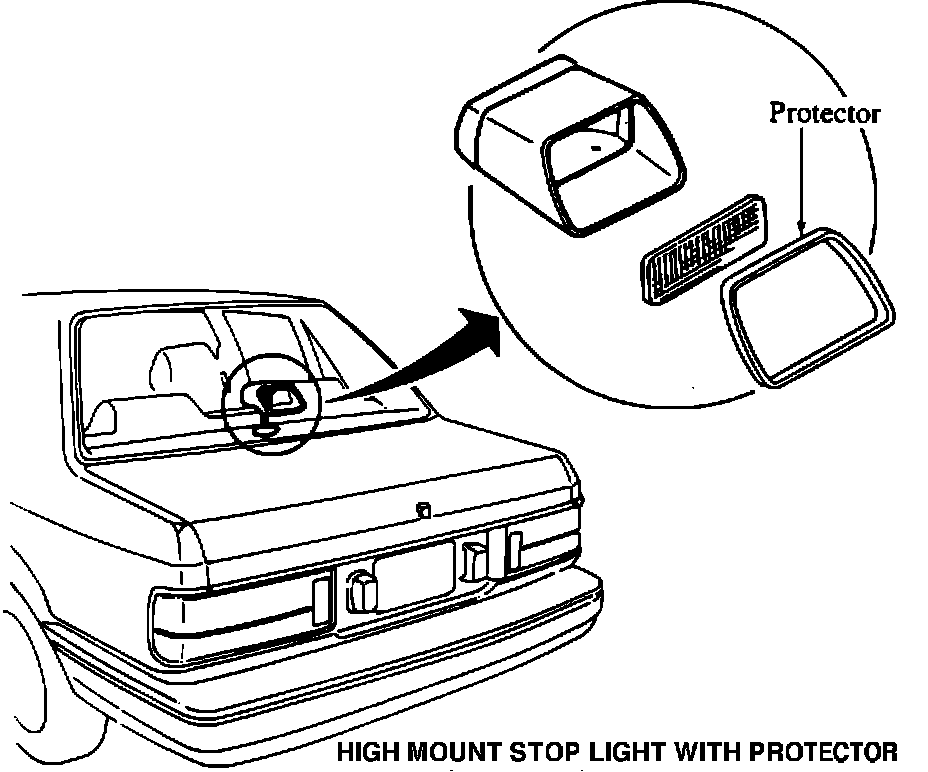 Protector

HIGH MOUNT STOP LIGHT WITH PROTECTOR