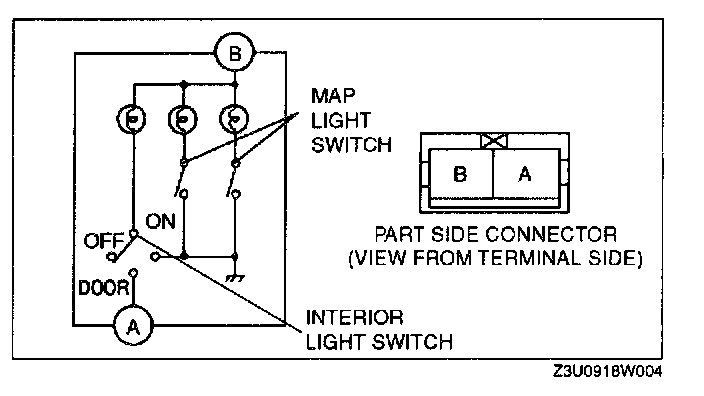 B
MAP LIGHT SWITCH
ON
OFF
DOOR
A
INTERIOR LIGHT SWITCH
B
A
PART SIDE CONNECTOR
(VIEW FROM TERMINAL SIDE)
Z3U0918W004