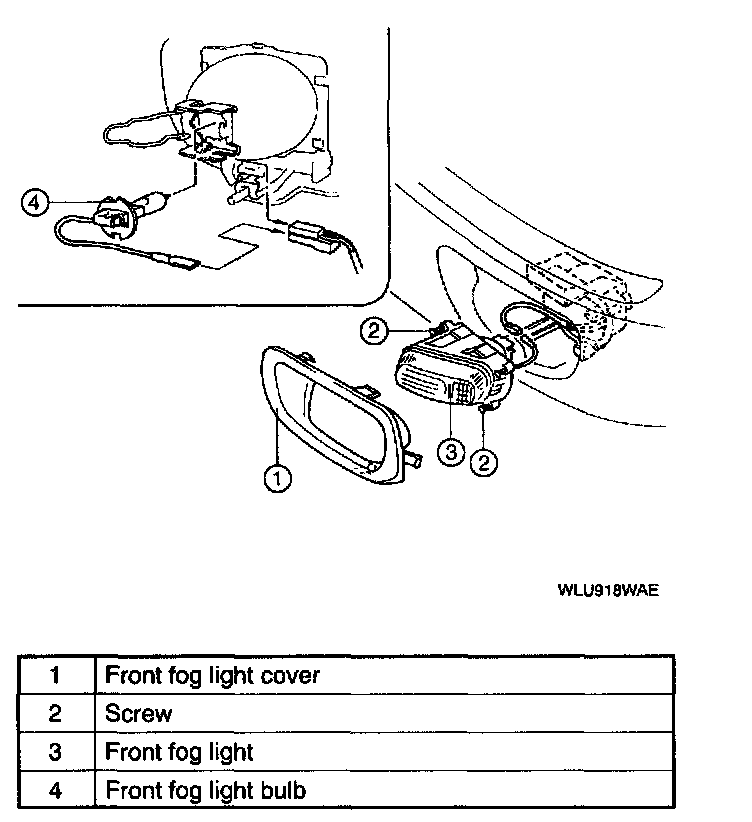 4

2

3 2

1

WLU918WAE

| 1 | Front fog light cover |
|---|---|
| 2 | Screw |
| 3 | Front fog light |
| 4 | Front fog light bulb |